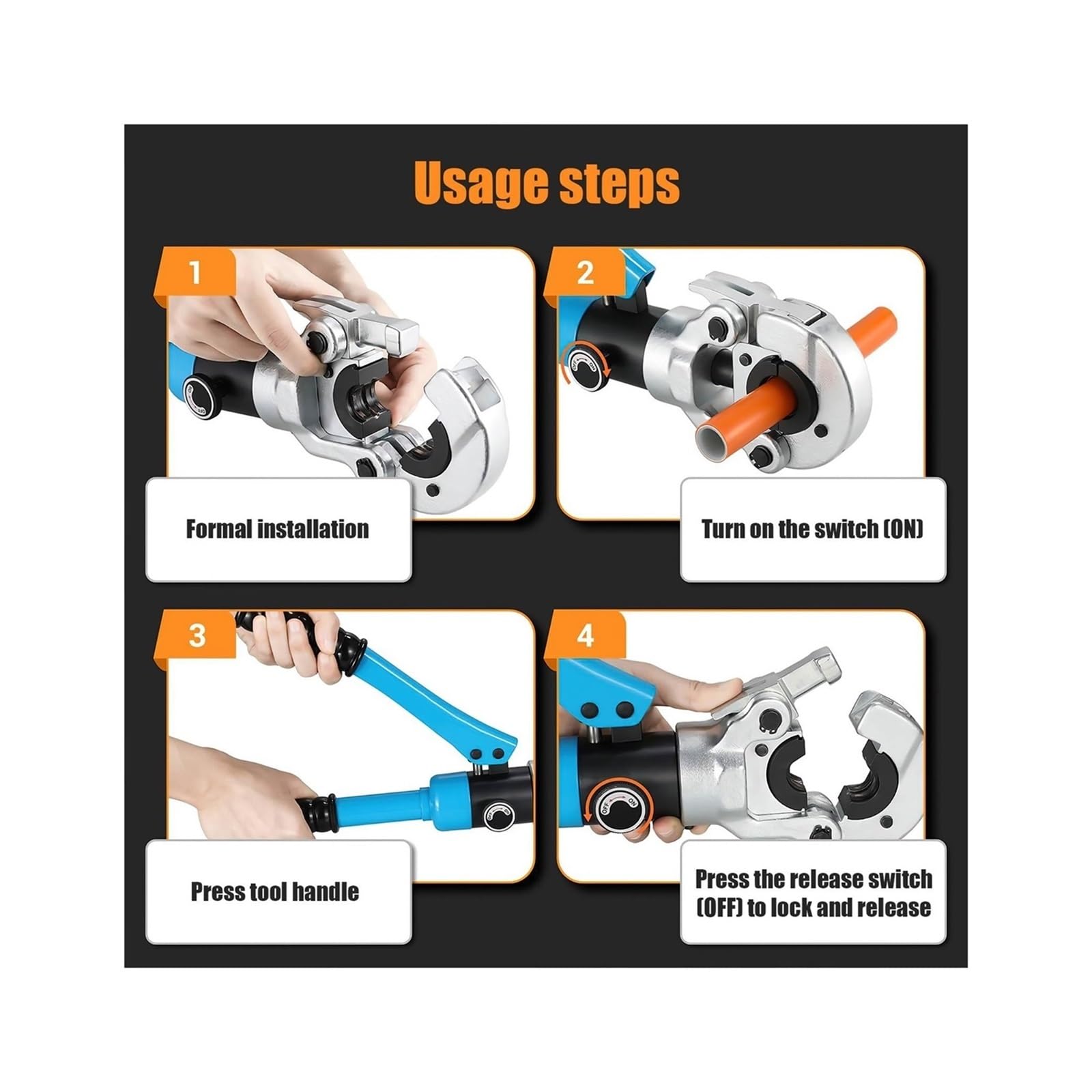 Usage steps

1

Formal installation

2

Turn on the switch (ON)

3

Press tool handle

4

OFF ON

Press the release switch (OFF) to lock and release