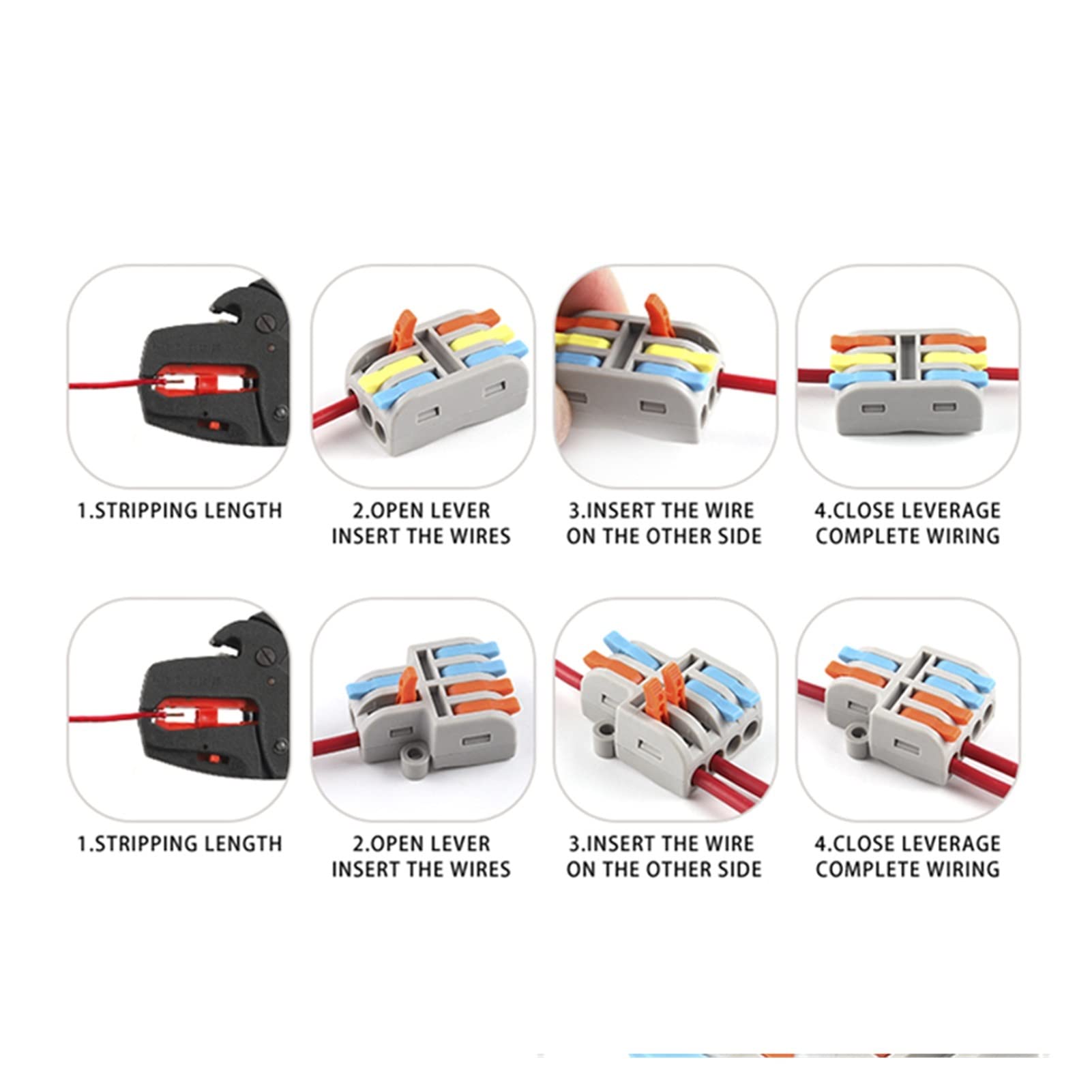 1.STRIPPING LENGTH

2.OPEN LEVER
INSERT THE WIRES

3.INSERT THE WIRE
ON THE OTHER SIDE

4.CLOSE LEVERAGE
COMPLETE WIRING

1.STRIPPING LENGTH

2.OPEN LEVER
INSERT THE WIRES

3.INSERT THE WIRE
ON THE OTHER SIDE

4.CLOSE LEVERAGE
COMPLETE WIRING