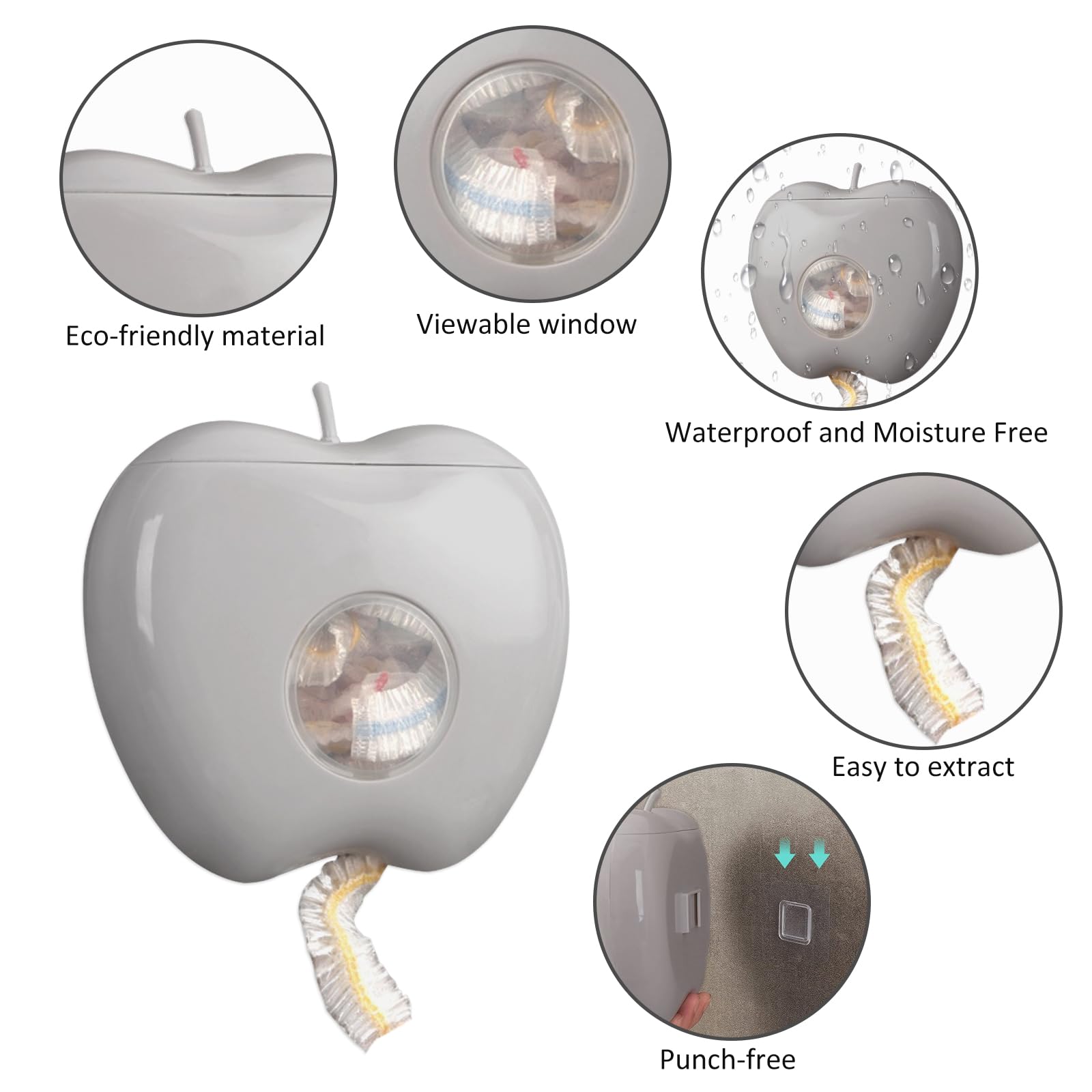 Eco-friendly material

Viewable window

Waterproof and Moisture Free

Easy to extract

Punch-free