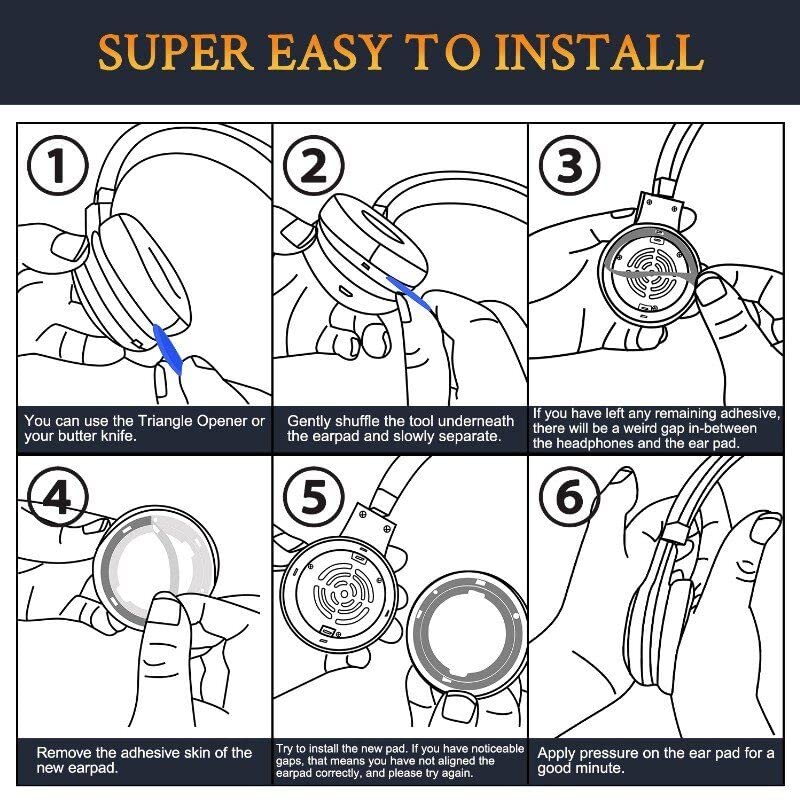 SUPER EASY TO INSTALL

1

You can use the Triangle Opener or your butter knife.

2

Gently shuffle the tool underneath the earpad and slowly separate.

3

If you have left any remaining adhesive, there will be a weird gap in-between the headphones and the ear pad.

4

Remove the adhesive skin of the new earpad.

5

Try to install the new pad. If you have noticeable gaps, that means you have not aligned the earpad correctly, and please try again.

6

Apply pressure on the ear pad for a good minute.