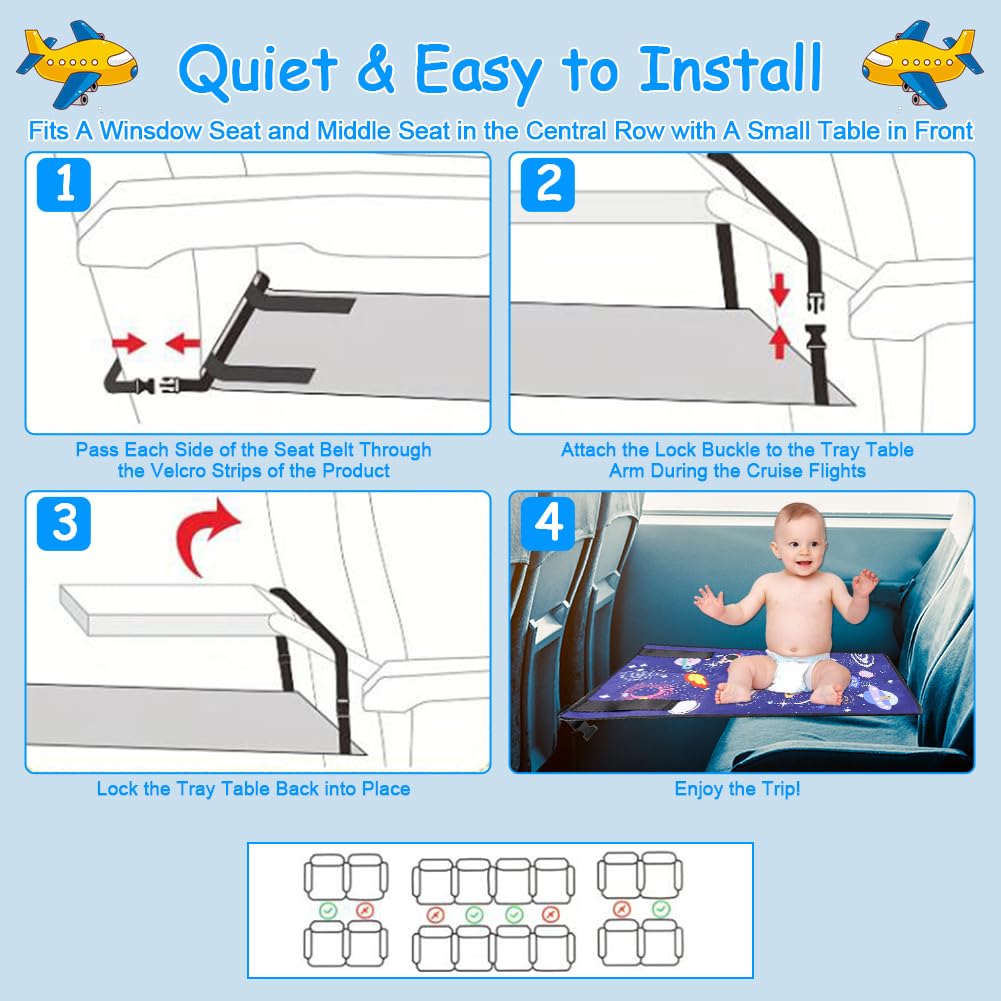 Quiet & Easy to Install

Fits A Winsdow Seat and Middle Seat in the Central Row with A Small Table in Front

1

Pass Each Side of the Seat Belt Through the Velcro Strips of the Product

2

Attach the Lock Buckle to the Tray Table Arm During the Cruise Flights

3

Lock the Tray Table Back into Place

4

Enjoy the Trip!