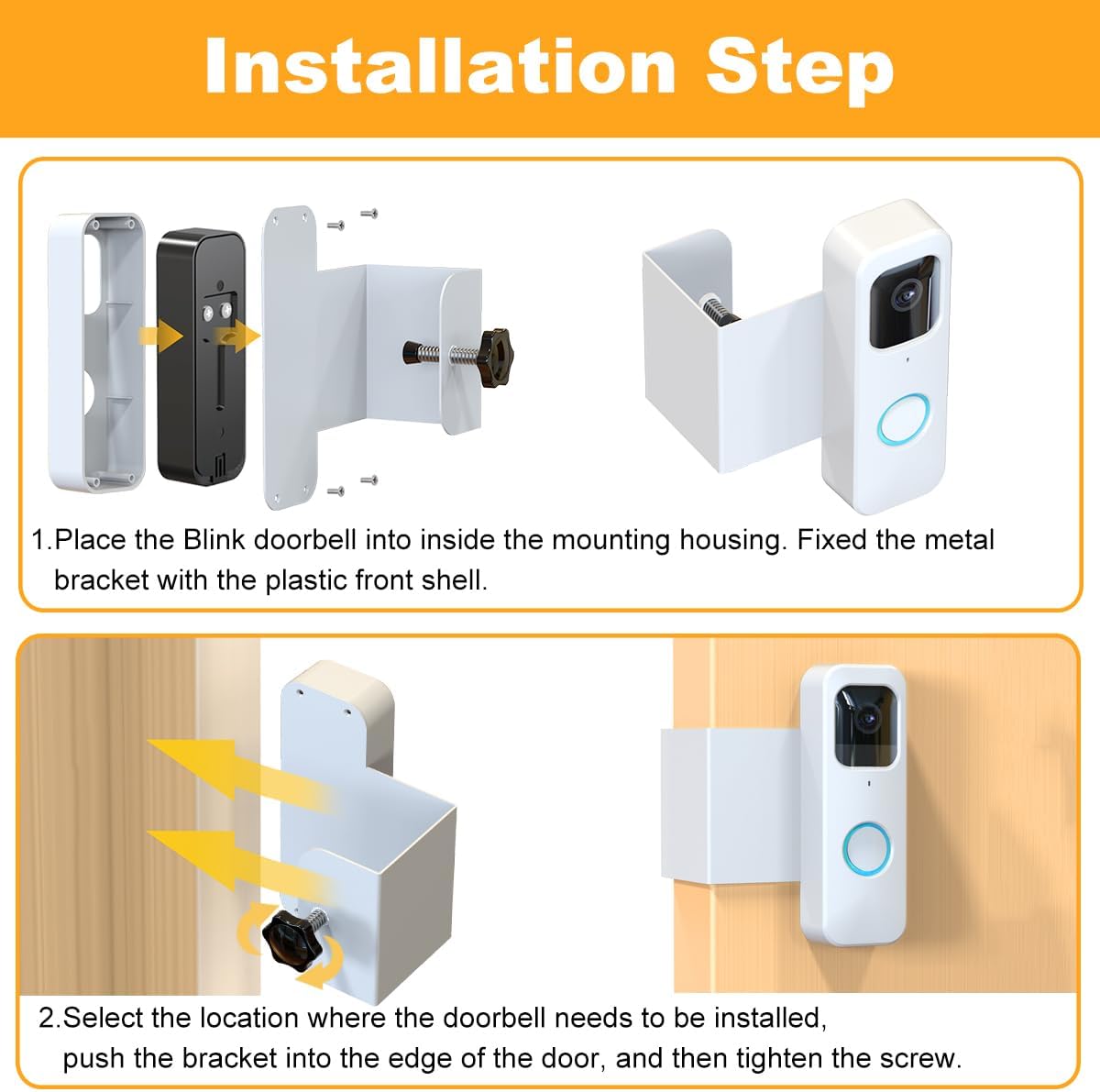 Installation Step

1.Place the Blink doorbell into inside the mounting housing. Fixed the metal bracket with the plastic front shell.

2.Select the location where the doorbell needs to be installed, push the bracket into the edge of the door, and then tighten the screw.