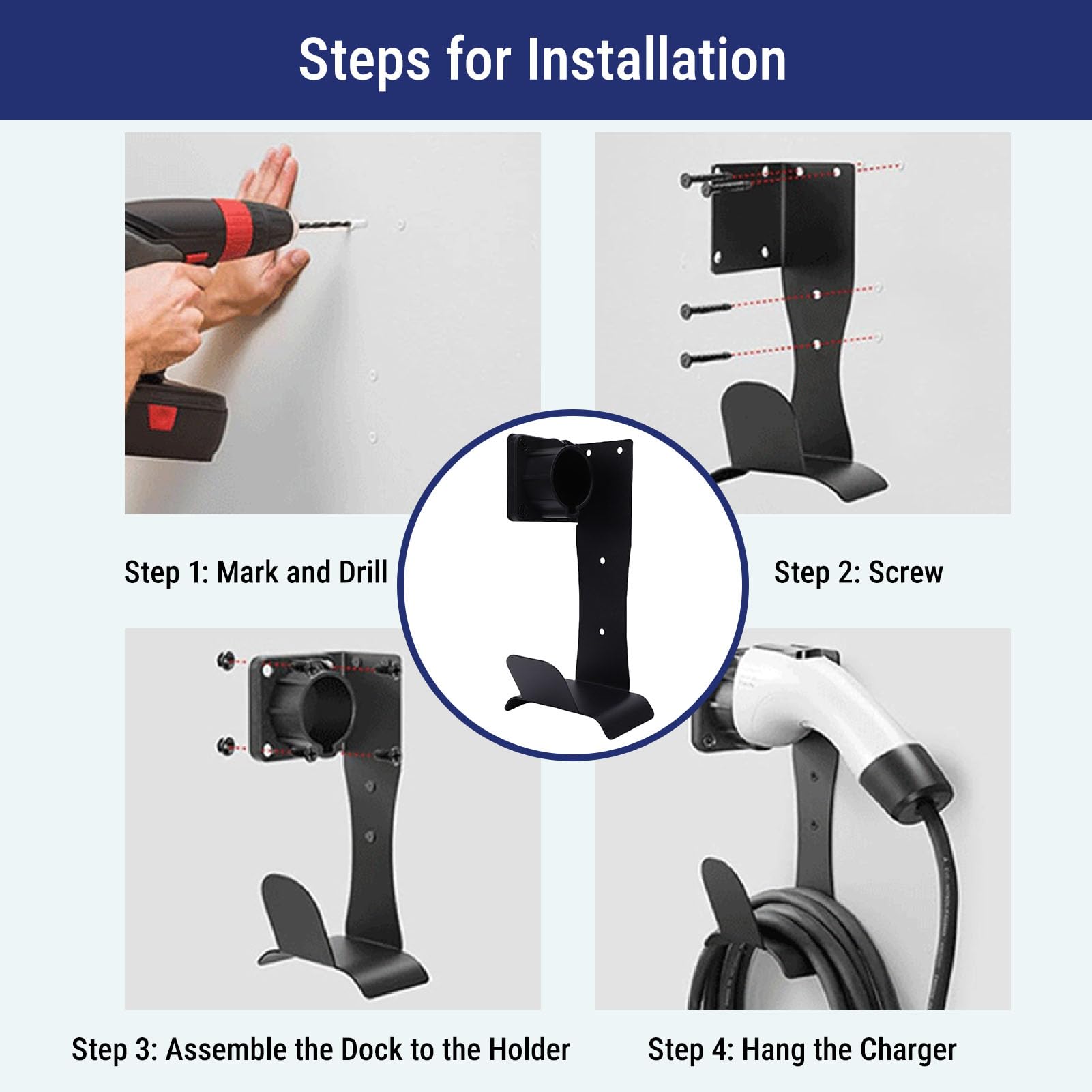 Steps for Installation

Step 1: Mark and Drill

Step 2: Screw

Step 3: Assemble the Dock to the Holder

Step 4: Hang the Charger