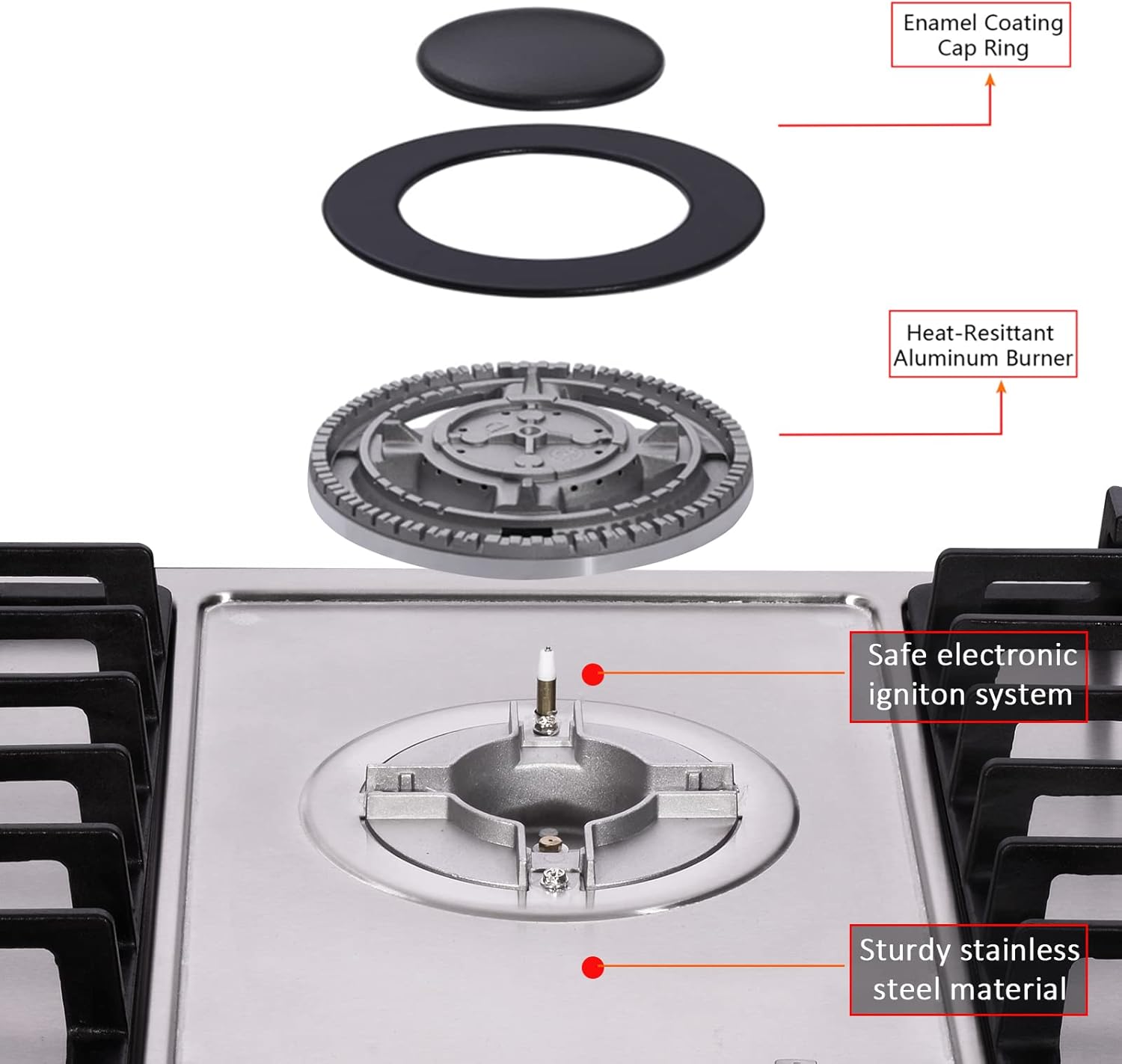 Enamel Coating Cap Ring

Heat-Resittant Aluminum Burner

Safe electronic igniton system

Sturdy stainless steel material