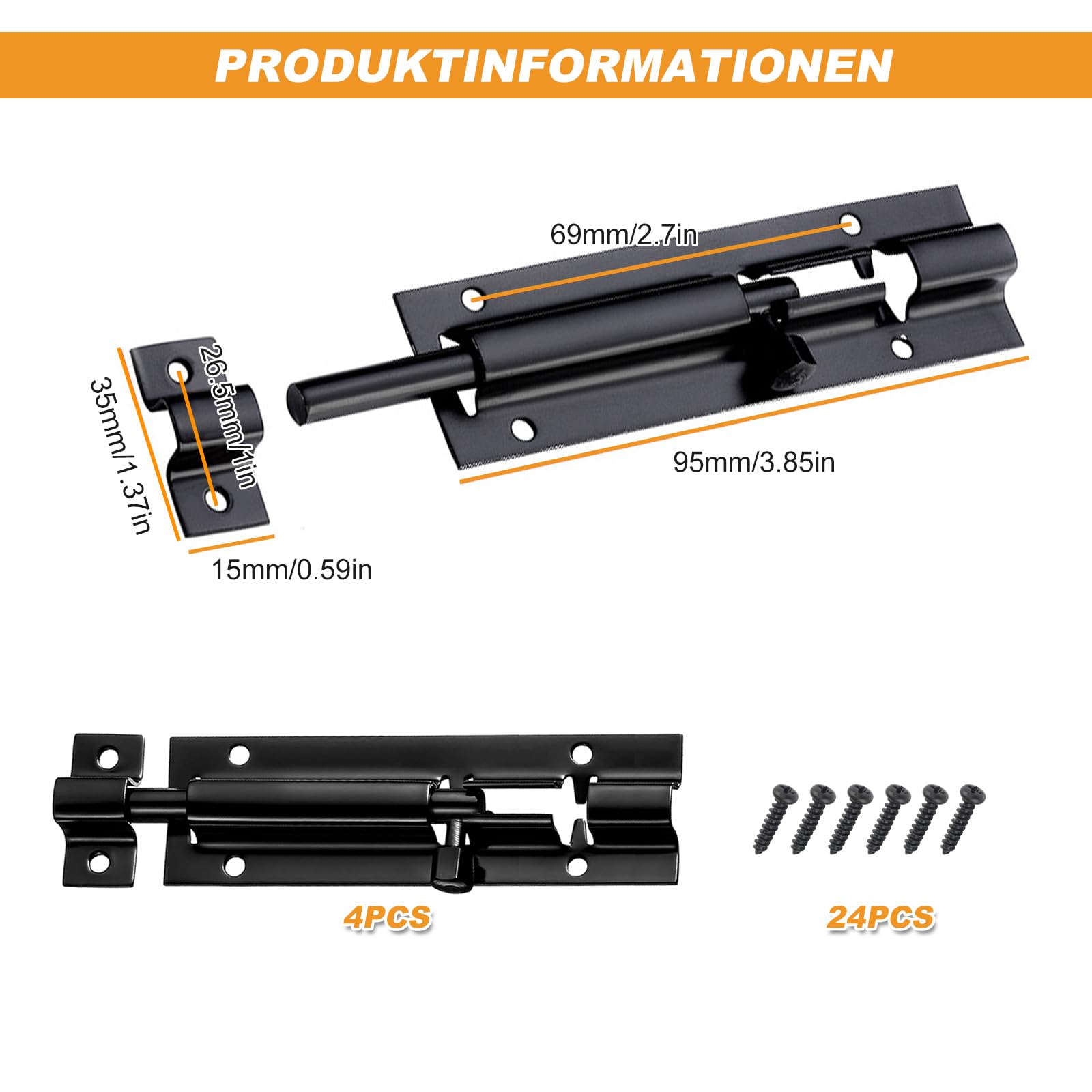 PRODUKTINFORMATIONEN

69mm/2.7in

35mm/1.37in

26.5mm/1in

95mm/3.85in

15mm/0.59in

4PCS

24PCS