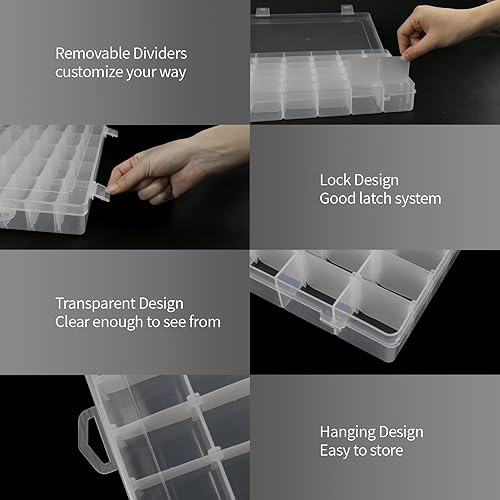 Removable Dividers
customize your way

Lock Design
Good latch system

Transparent Design
Clear enough to see from

Hanging Design
Easy to store