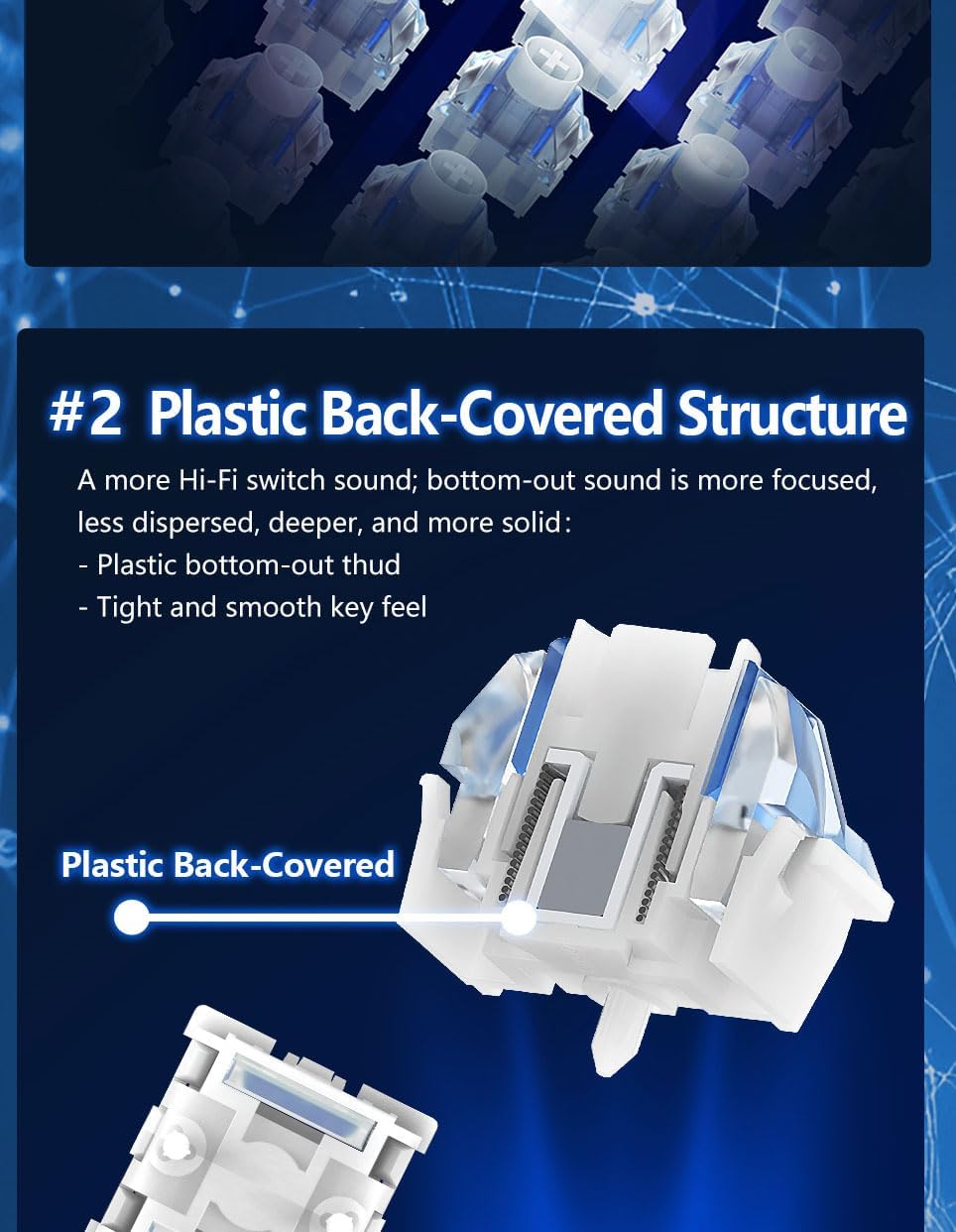 #2 Plastic Back-Covered Structure

A more Hi-Fi switch sound; bottom-out sound is more focused, less dispersed, deeper, and more solid:
- Plastic bottom-out thud
- Tight and smooth key feel

Plastic Back-Covered