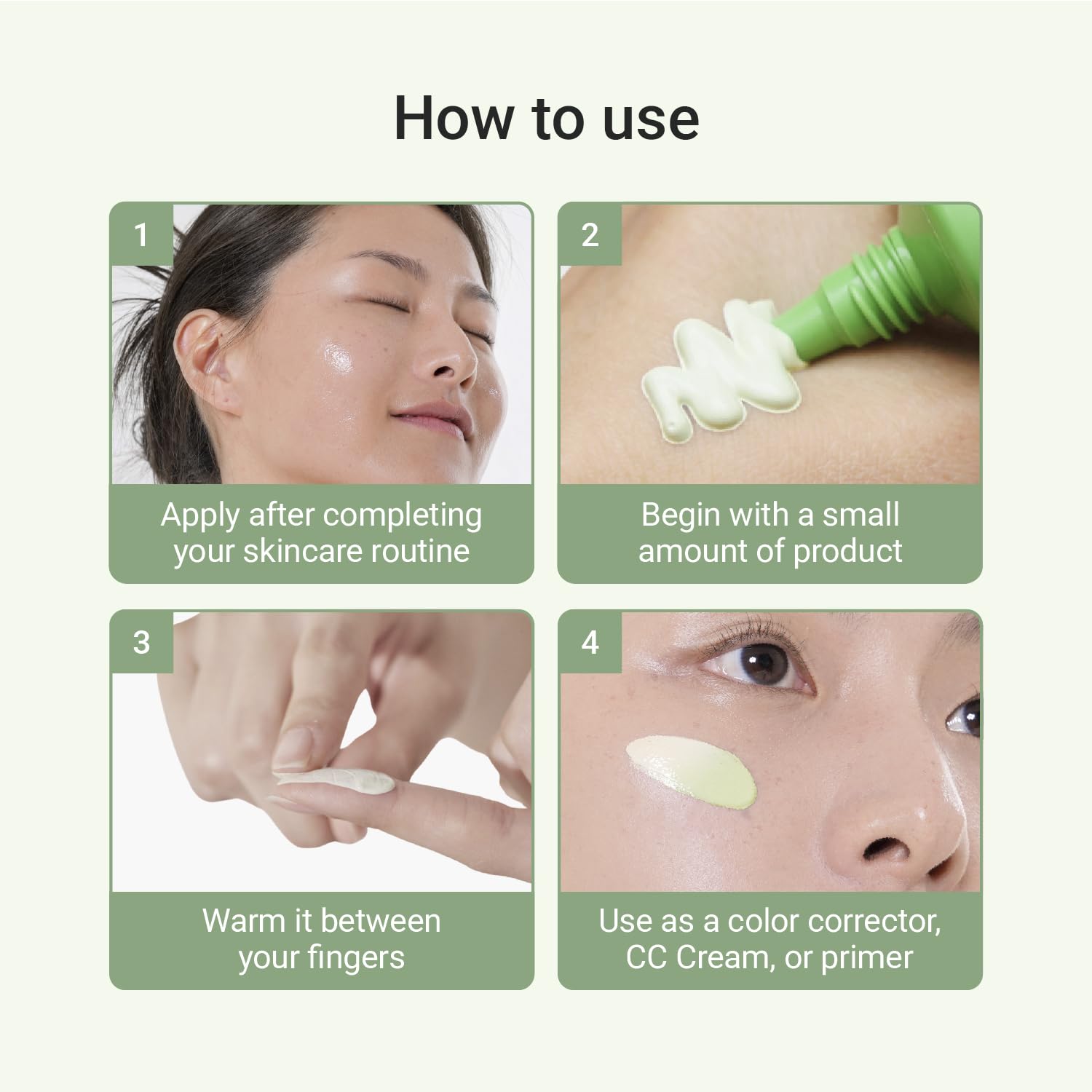 How to use

1

Apply after completing your skincare routine

2

Begin with a small amount of product

3

Warm it between your fingers

4

Use as a color corrector, CC Cream, or primer