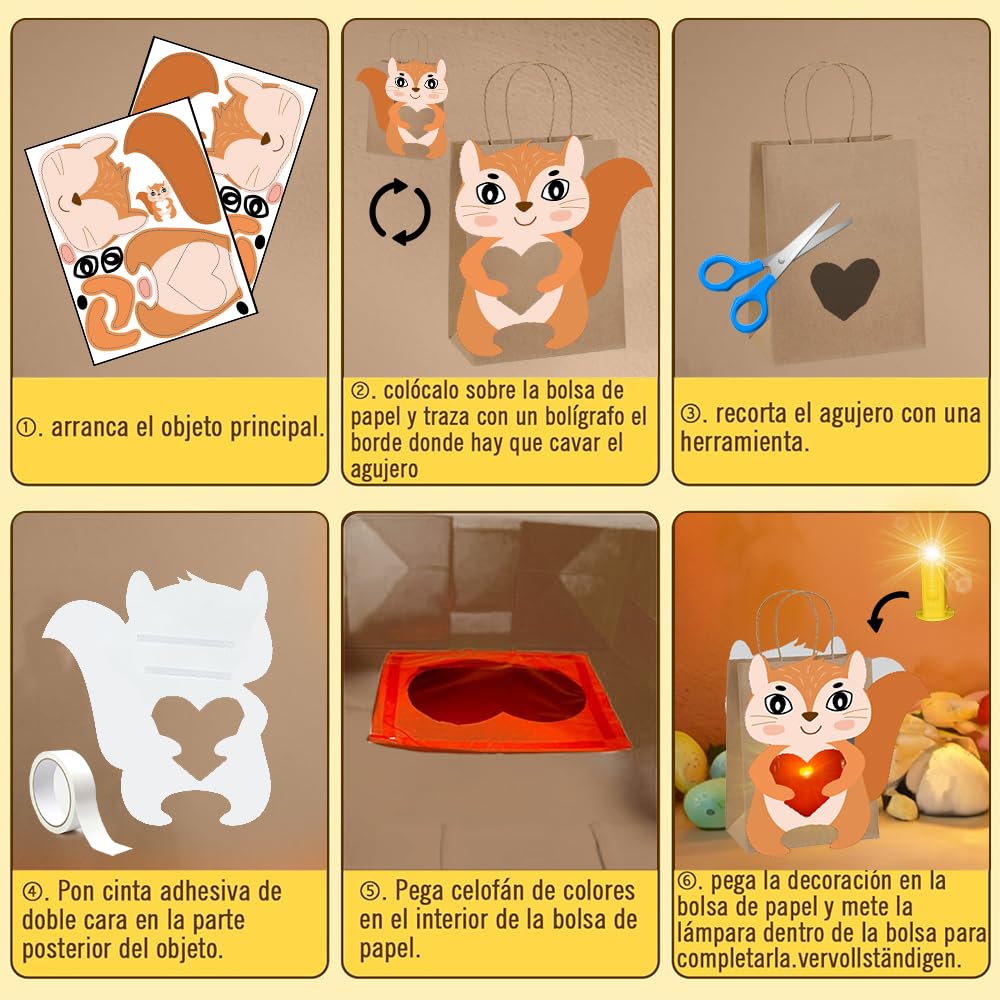 ①. arranca el objeto principal.

②. colócalo sobre la bolsa de papel y traza con un bolígrafo el borde donde hay que cavar el agujero

③. recorta el agujero con una herramienta.

④. Pon cinta adhesiva de doble cara en la parte posterior del objeto.

⑤. Pega celofán de colores en el interior de la bolsa de papel.

⑥. pega la decoración en la bolsa de papel y mete la lámpara dentro de la bolsa para completarla.vervollständigen.