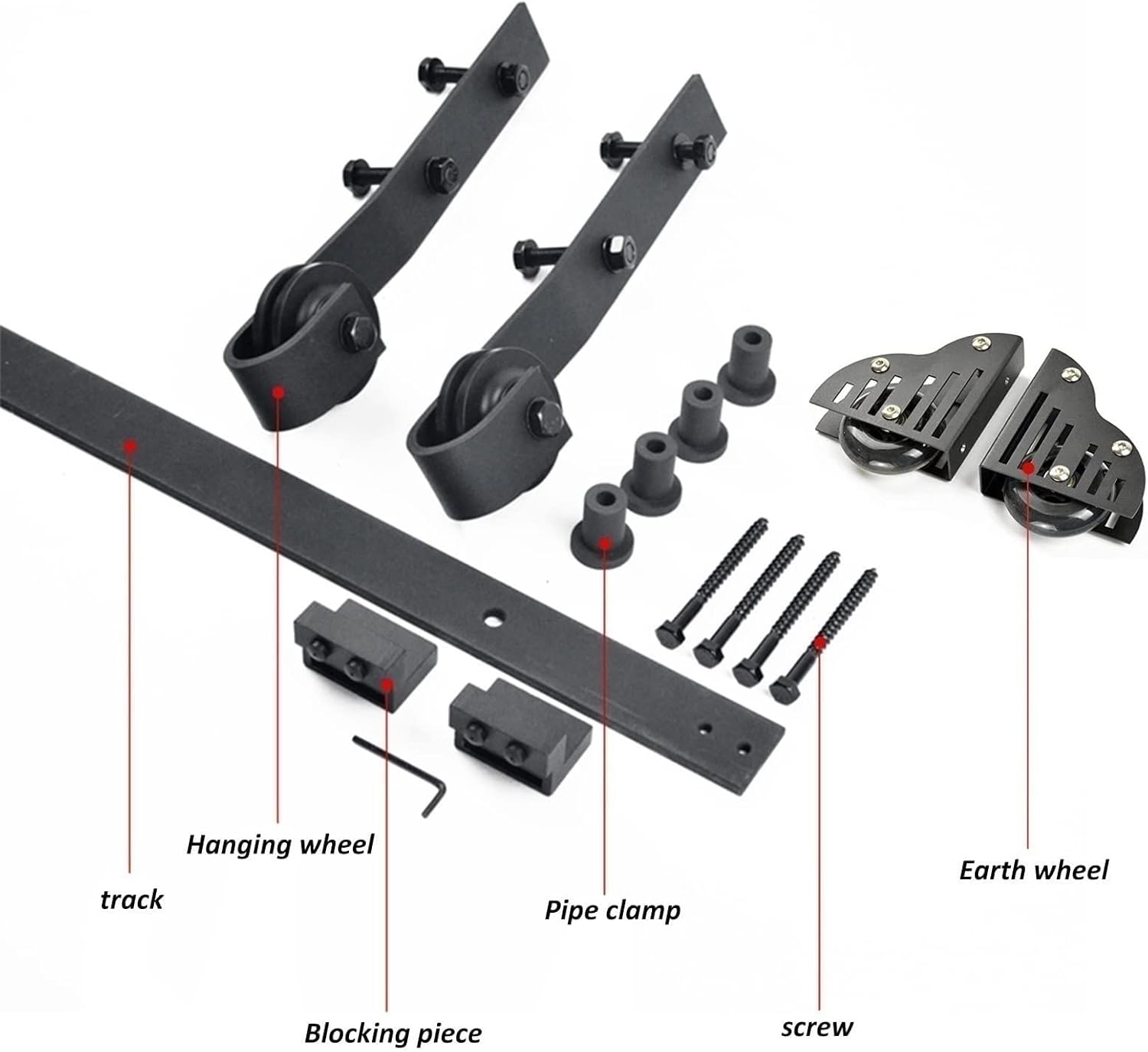 Hanging wheel

Earth wheel

track

Pipe clamp

Blocking piece

screw