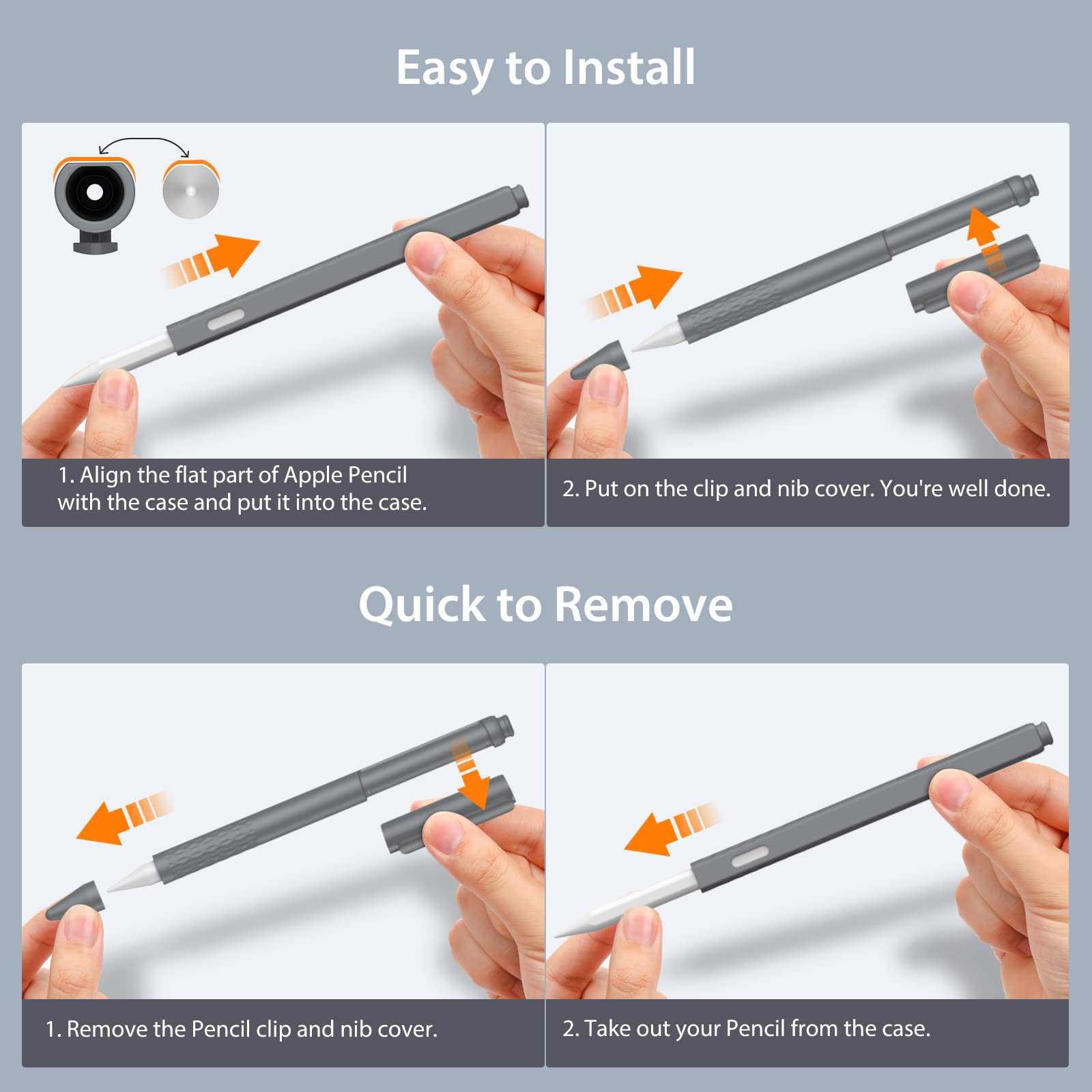 Easy to Install

1. Align the flat part of Apple Pencil with the case and put it into the case.

2. Put on the clip and nib cover. You're well done.

Quick to Remove

1. Remove the Pencil clip and nib cover.

2. Take out your Pencil from the case.