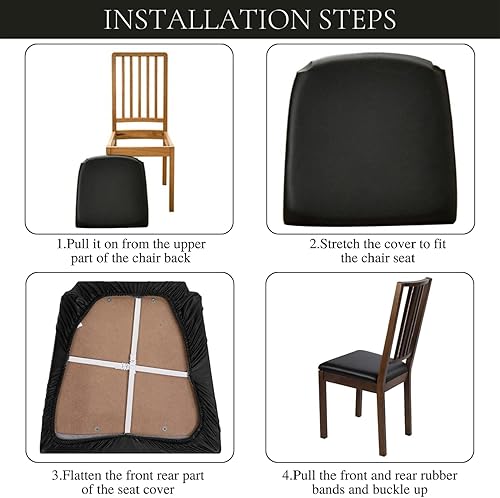 INSTALLATION STEPS

1.Pull it on from the upper part of the chair back

2.Stretch the cover to fit the chair seat

3.Flatten the front rear part of the seat cover

4.Pull the front and rear rubber bands and buckle up