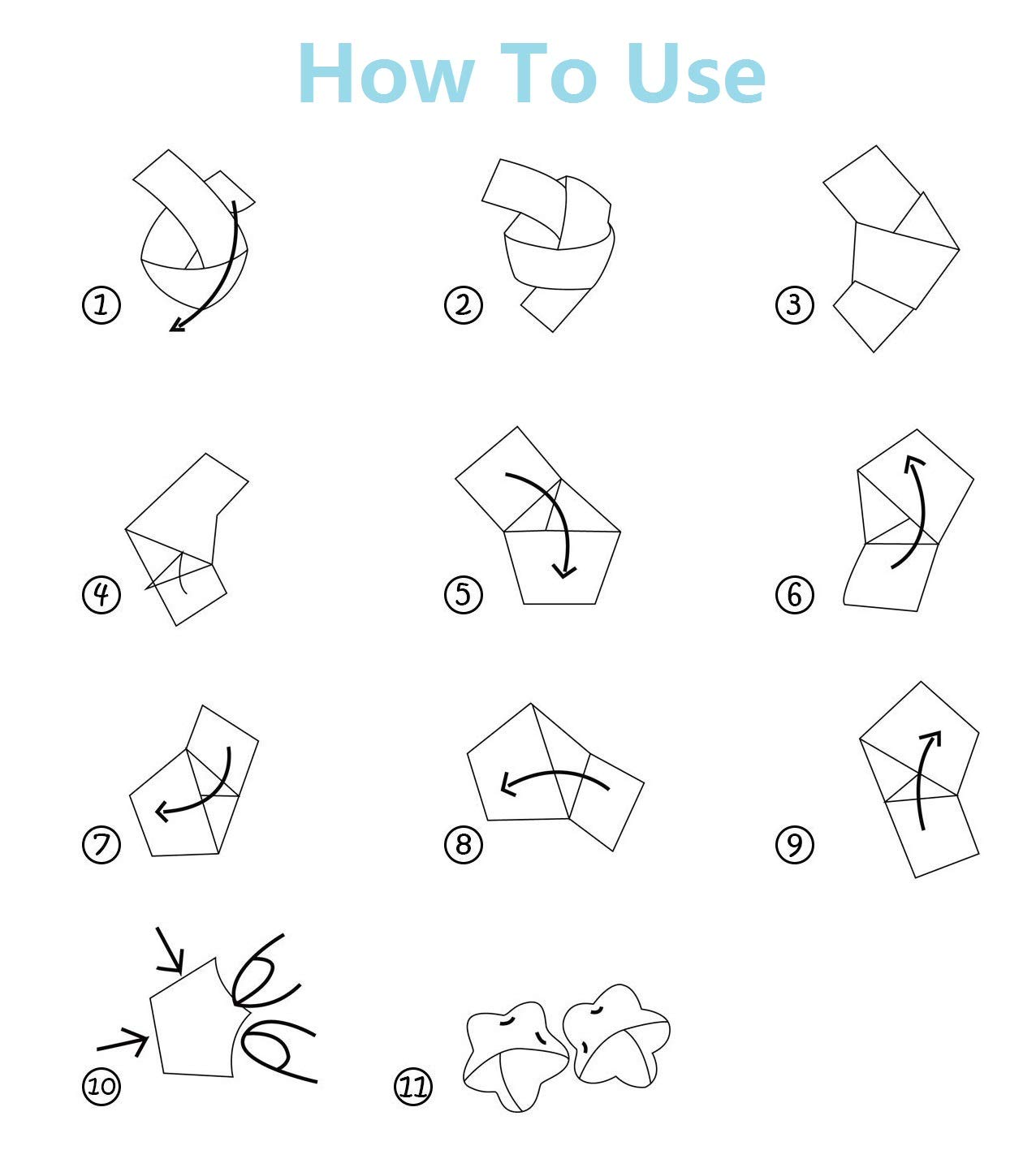 How To Use

①

②

③

④

⑤

⑥

⑦

⑧

⑨

⑩

⑪