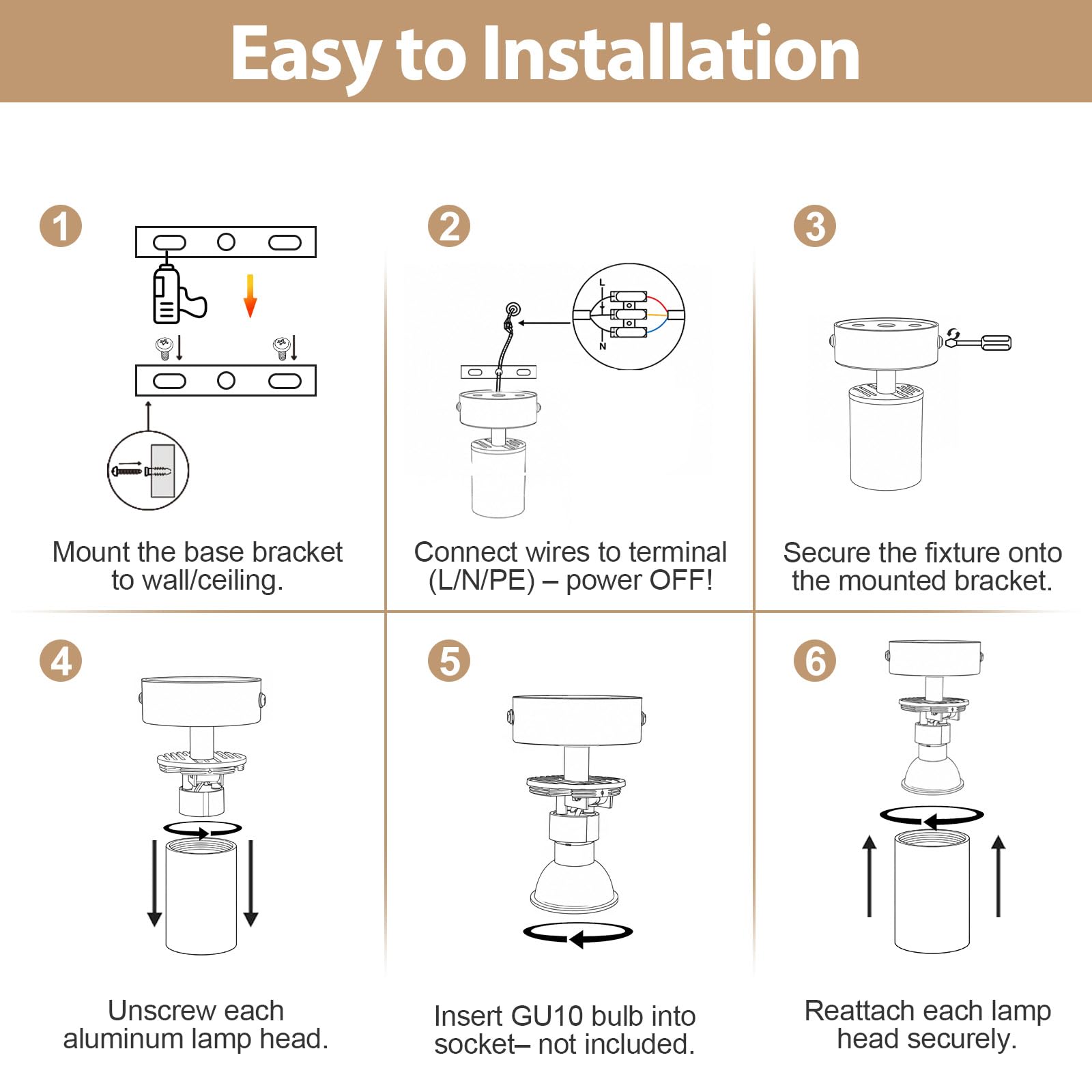 Easy to Installation

1

Mount the base bracket to wall/ceiling.

2

L

N

Connect wires to terminal (L/N/PE) – power OFF!

3

Secure the fixture onto the mounted bracket.

4

Unscrew each aluminum lamp head.

5

Insert GU10 bulb into socket– not included.

6

Reattach each lamp head securely.