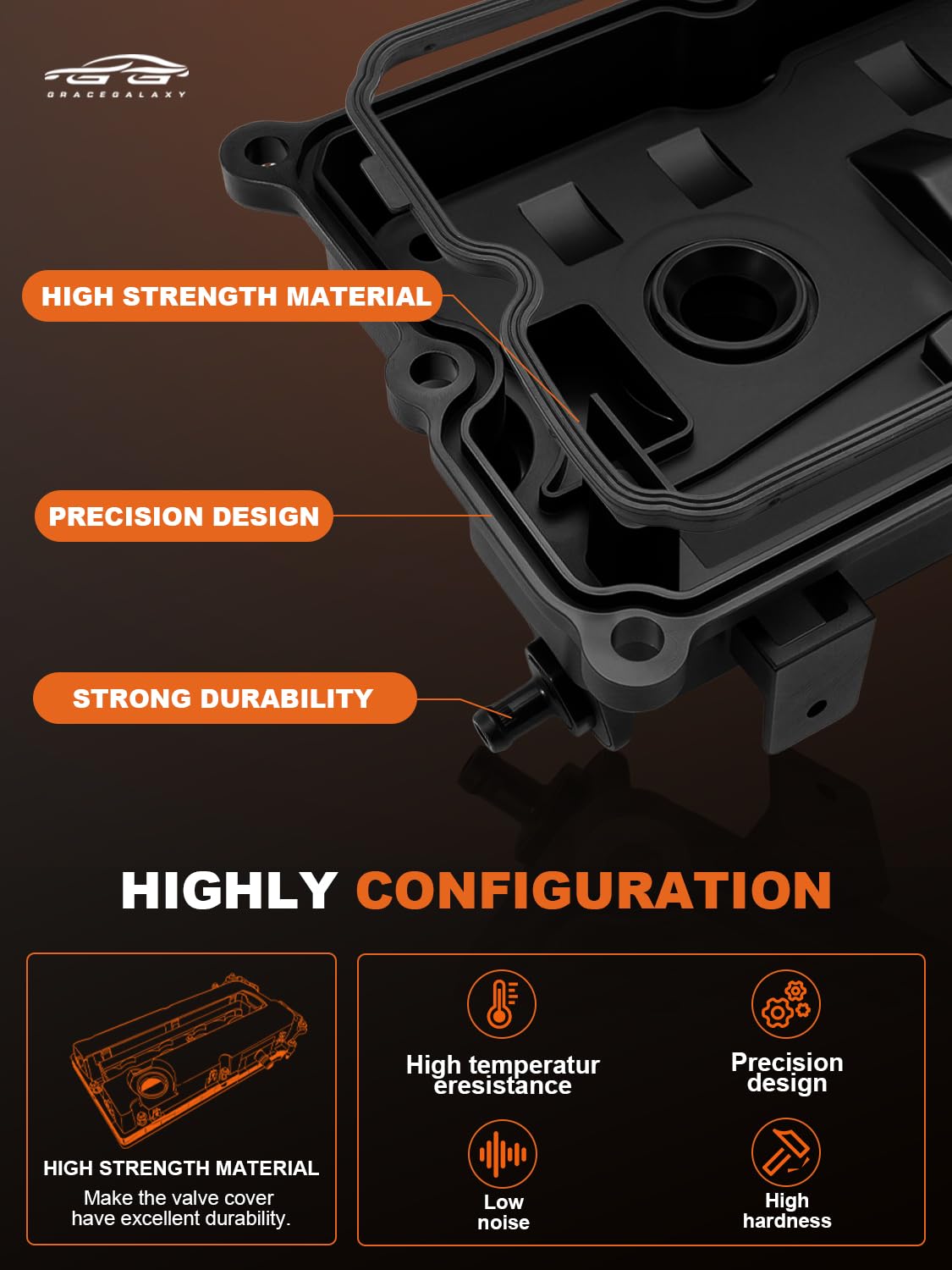 GRACEGALAXY

HIGH STRENGTH MATERIAL

PRECISION DESIGN

STRONG DURABILITY

HIGHLY CONFIGURATION

HIGH STRENGTH MATERIAL
Make the valve cover have excellent durability.

High temperatur eresistance

Precision design

Low noise

High hardness