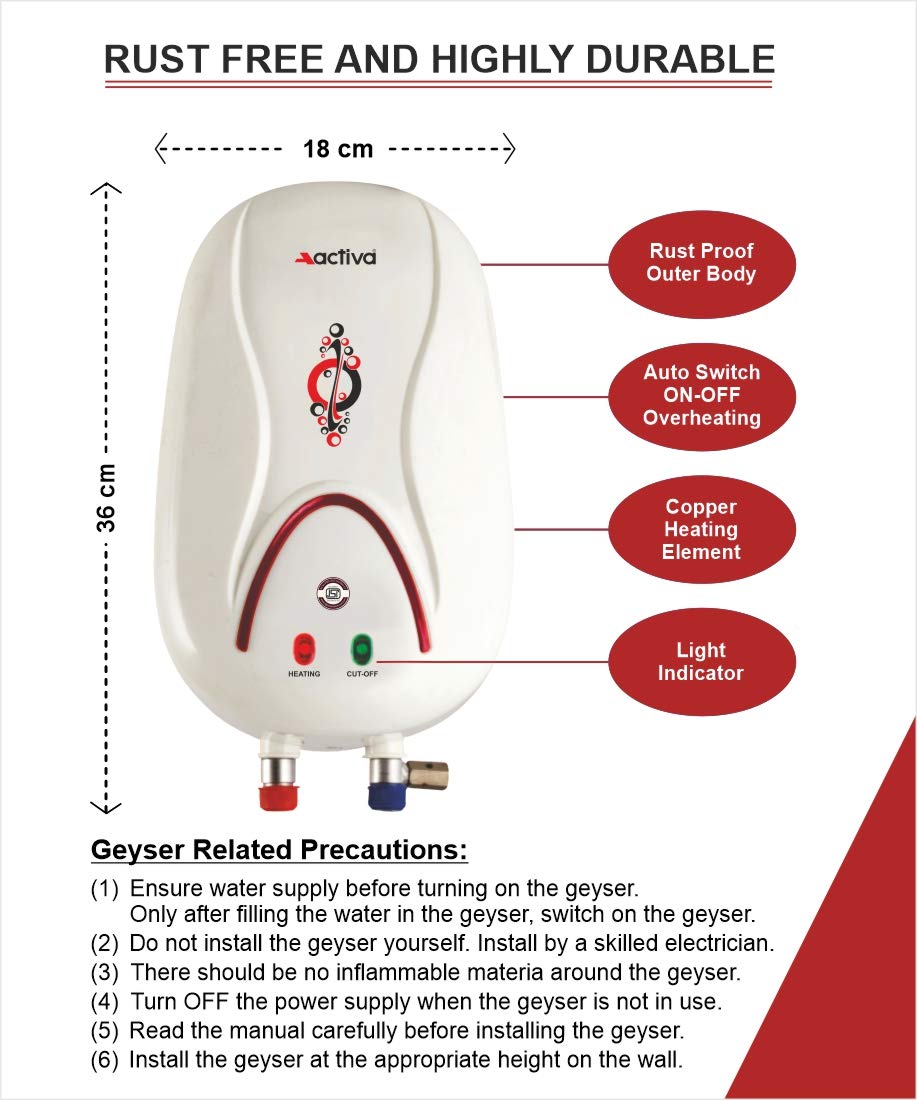 RUST FREE AND HIGHLY DURABLE

18 cm

36 cm

activa

HEATING CUT-OFF

Rust Proof Outer Body

Auto Switch ON-OFF Overheating

Copper Heating Element

Light Indicator

Geyser Related Precautions:

(1) Ensure water supply before turning on the geyser. Only after filling the water in the geyser, switch on the geyser.
(2) Do not install the geyser yourself. Install by a skilled electrician.
(3) There should be no inflammable materia around the geyser.
(4) Turn OFF the power supply when the geyser is not in use.
(5) Read the manual carefully before installing the geyser.
(6) Install the geyser at the appropriate height on the wall.