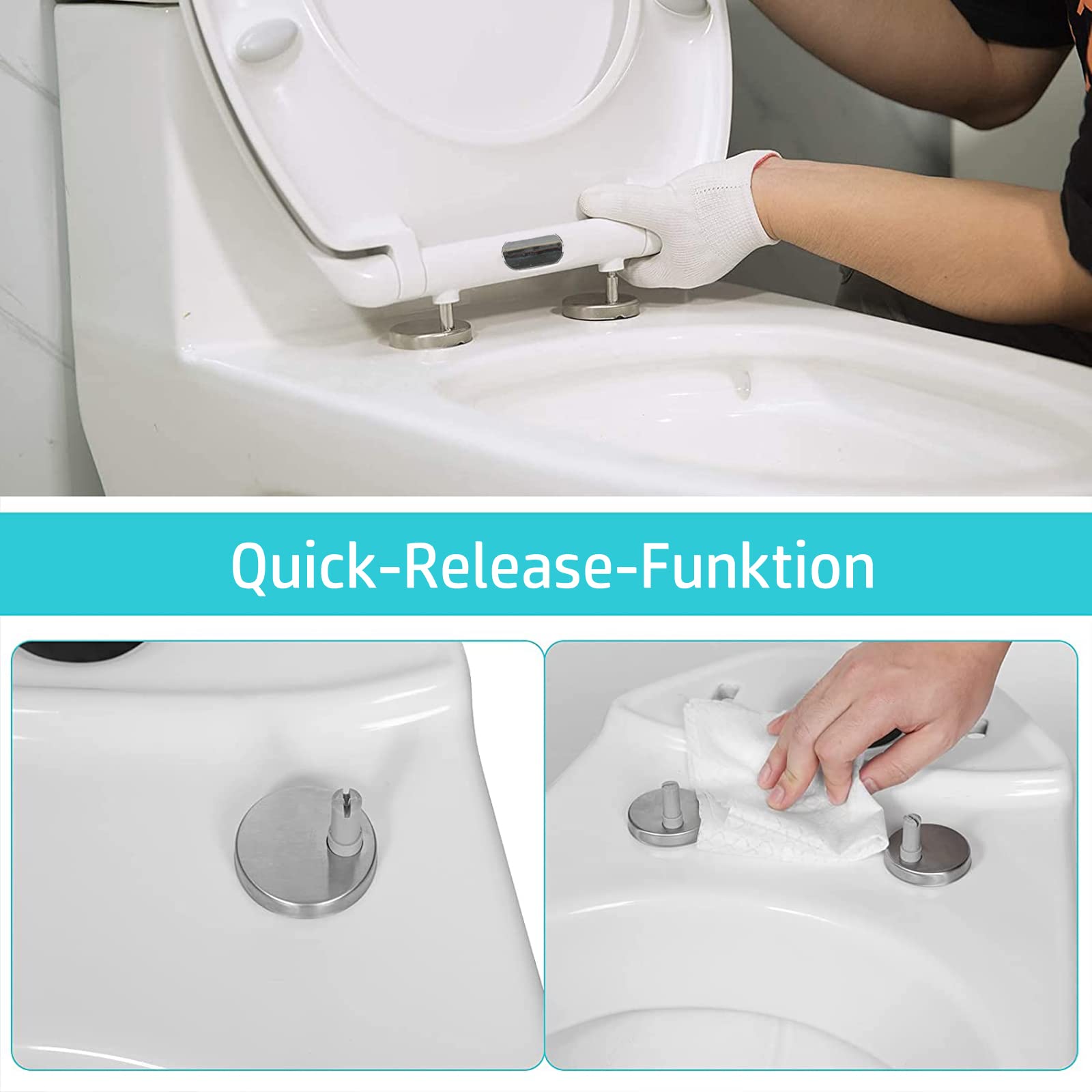 Quick-Release-Funktion