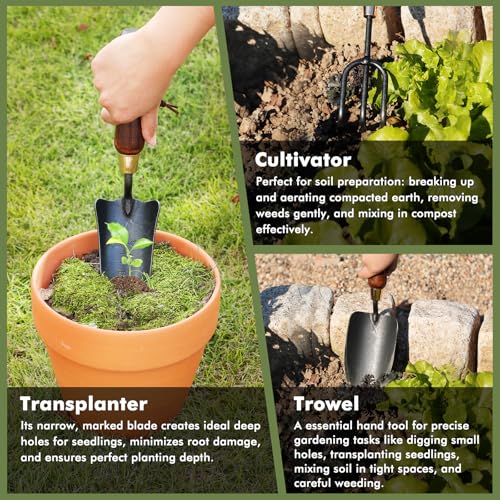 Cultivator

Perfect for soil preparation: breaking up and aerating compacted earth, removing weeds gently, and mixing in compost effectively.

Transplanter

Its narrow, marked blade creates ideal deep holes for seedlings, minimizes root damage, and ensures perfect planting depth.

Trowel

A essential hand tool for precise gardening tasks like digging small holes, transplanting seedlings, mixing soil in tight spaces, and careful weeding.