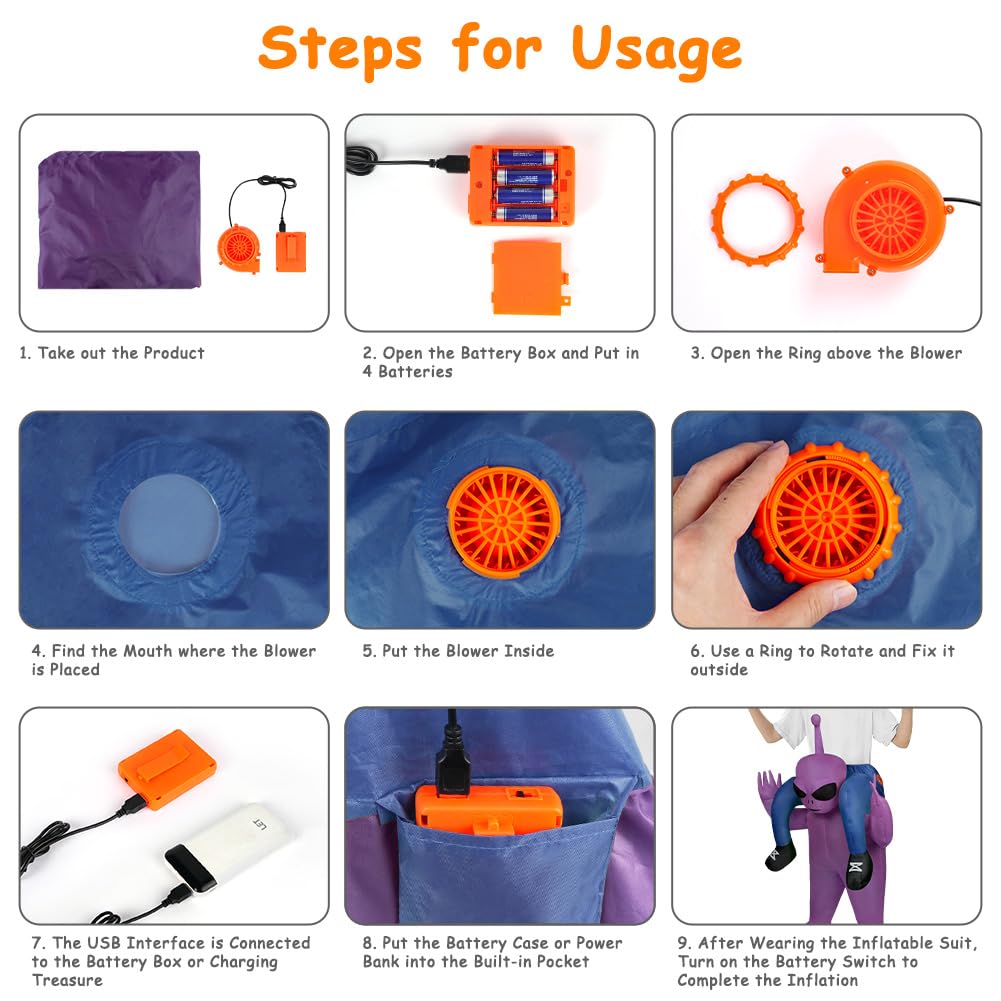 Steps for Usage

1. Take out the Product

2. Open the Battery Box and Put in 4 Batteries

3. Open the Ring above the Blower

4. Find the Mouth where the Blower is Placed

5. Put the Blower Inside

6. Use a Ring to Rotate and Fix it outside

7. The USB Interface is Connected to the Battery Box or Charging Treasure

8. Put the Battery Case or Power Bank into the Built-in Pocket

9. After Wearing the Inflatable Suit, Turn on the Battery Switch to Complete the Inflation