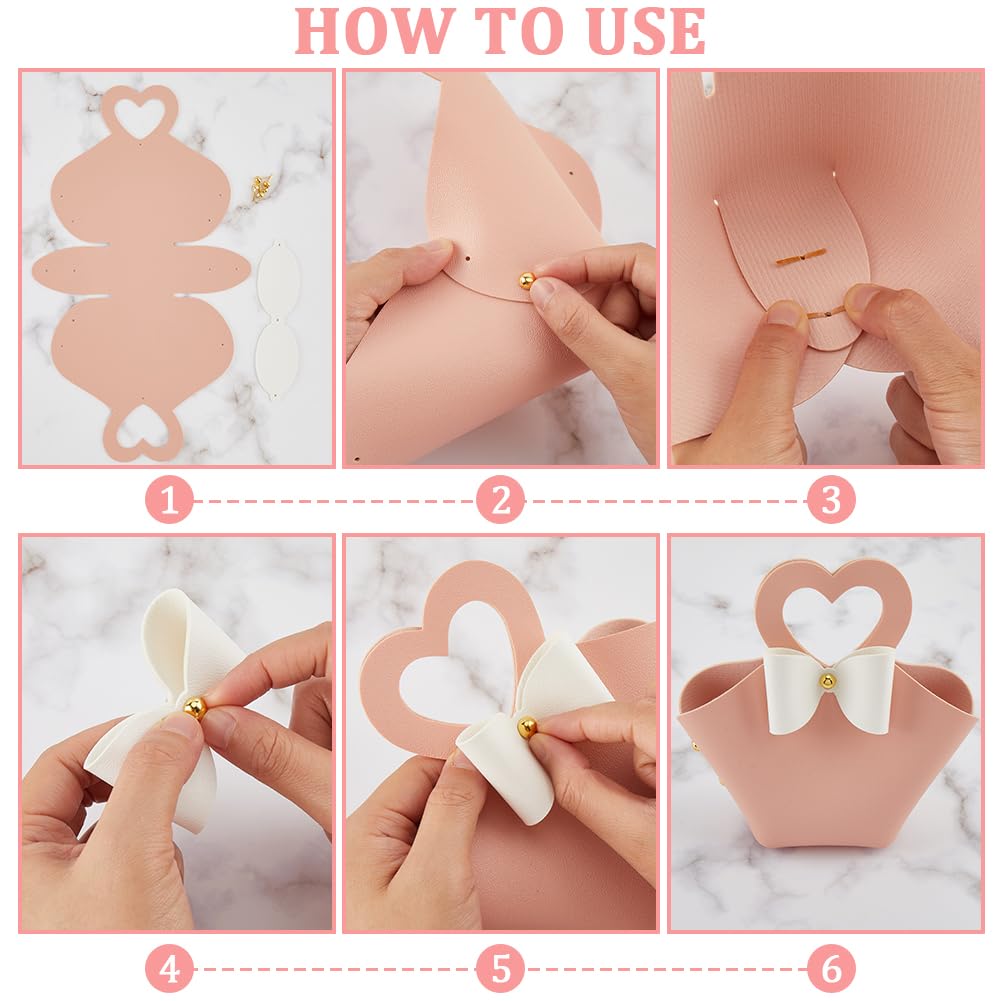 HOW TO USE

1

2

3

4

5

6