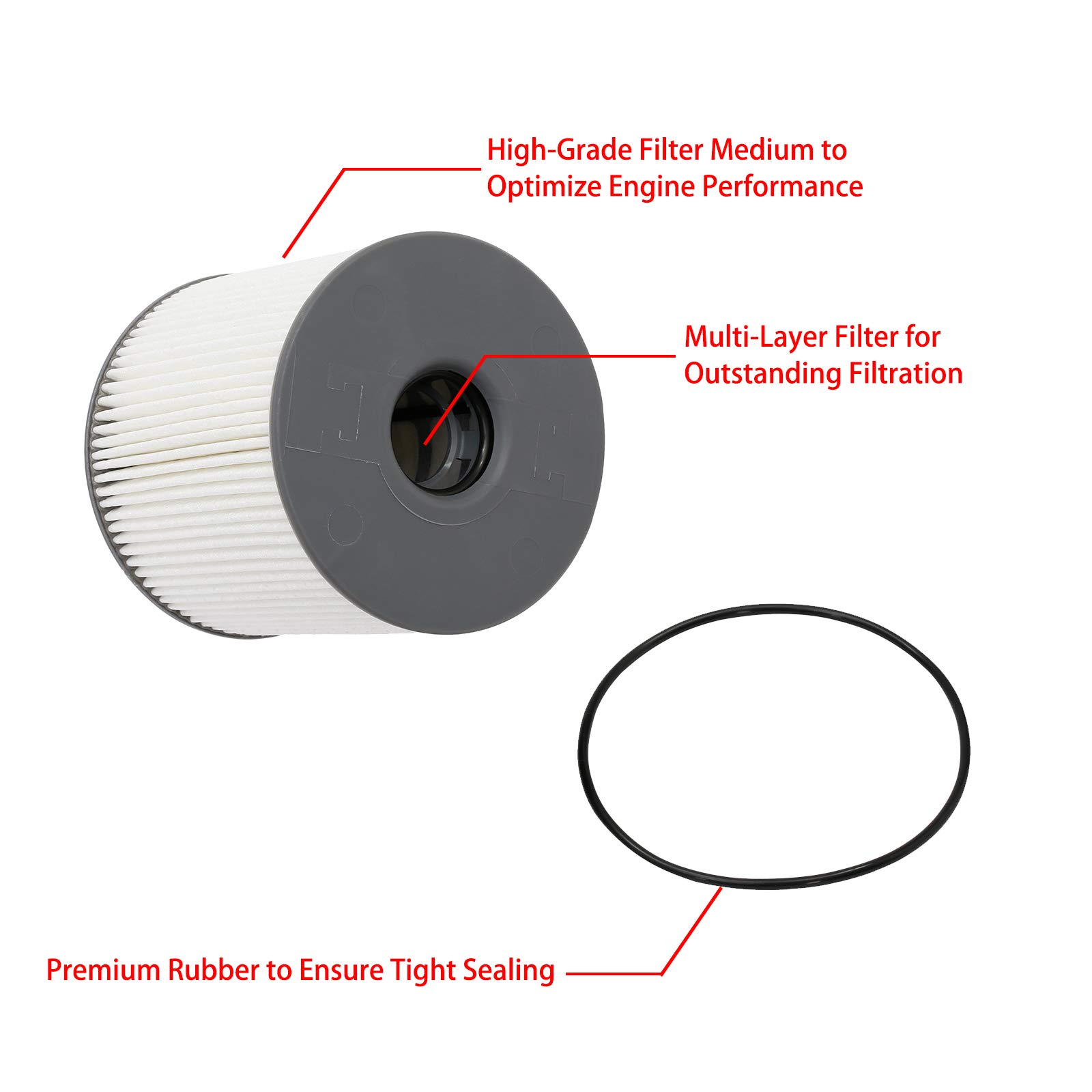 High-Grade Filter Medium to Optimize Engine Performance

Multi-Layer Filter for Outstanding Filtration

Premium Rubber to Ensure Tight Sealing