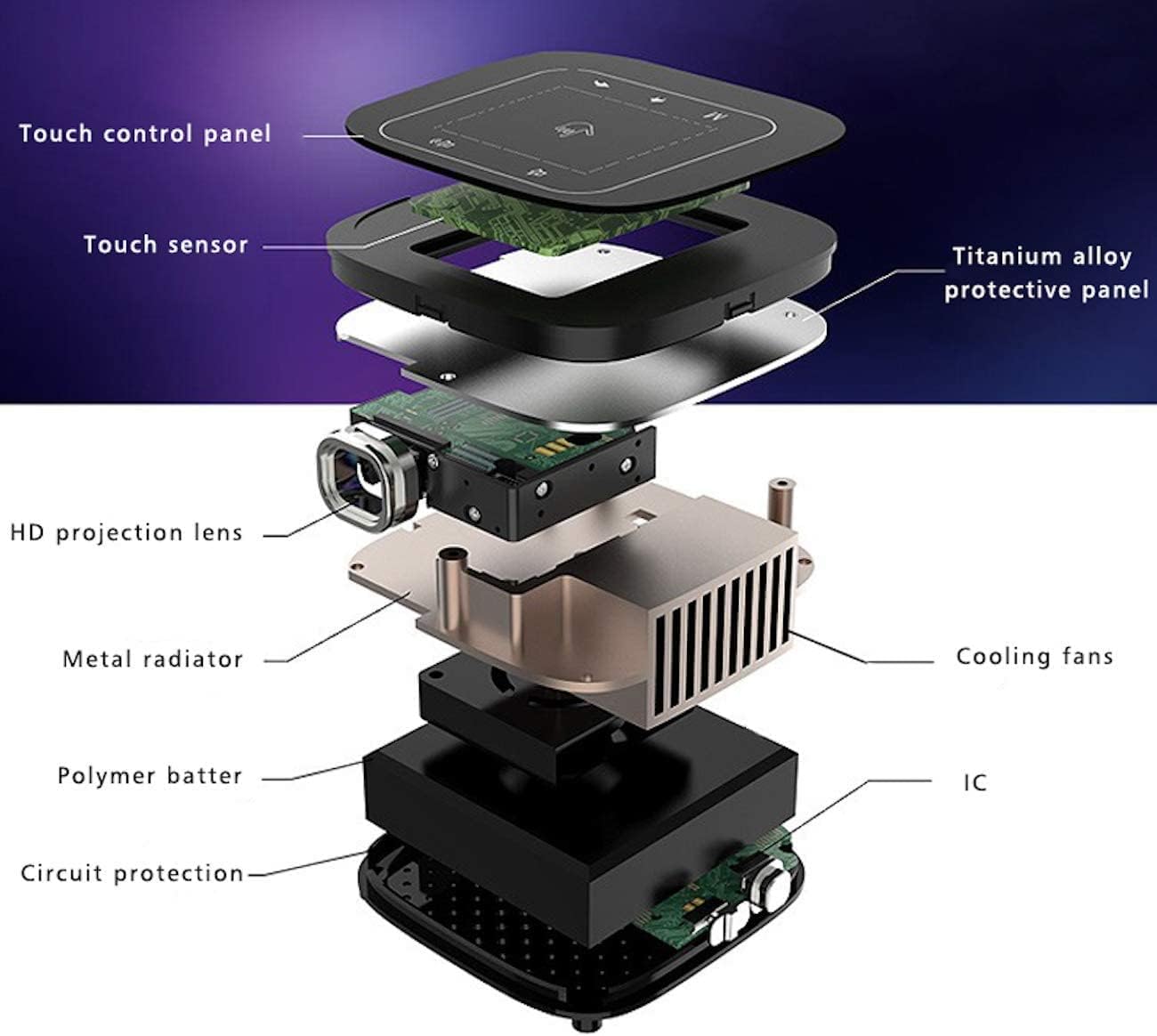 Touch control panel

Touch sensor

Titanium alloy protective panel

HD projection lens

Metal radiator

Cooling fans

Polymer batter

IC

Circuit protection