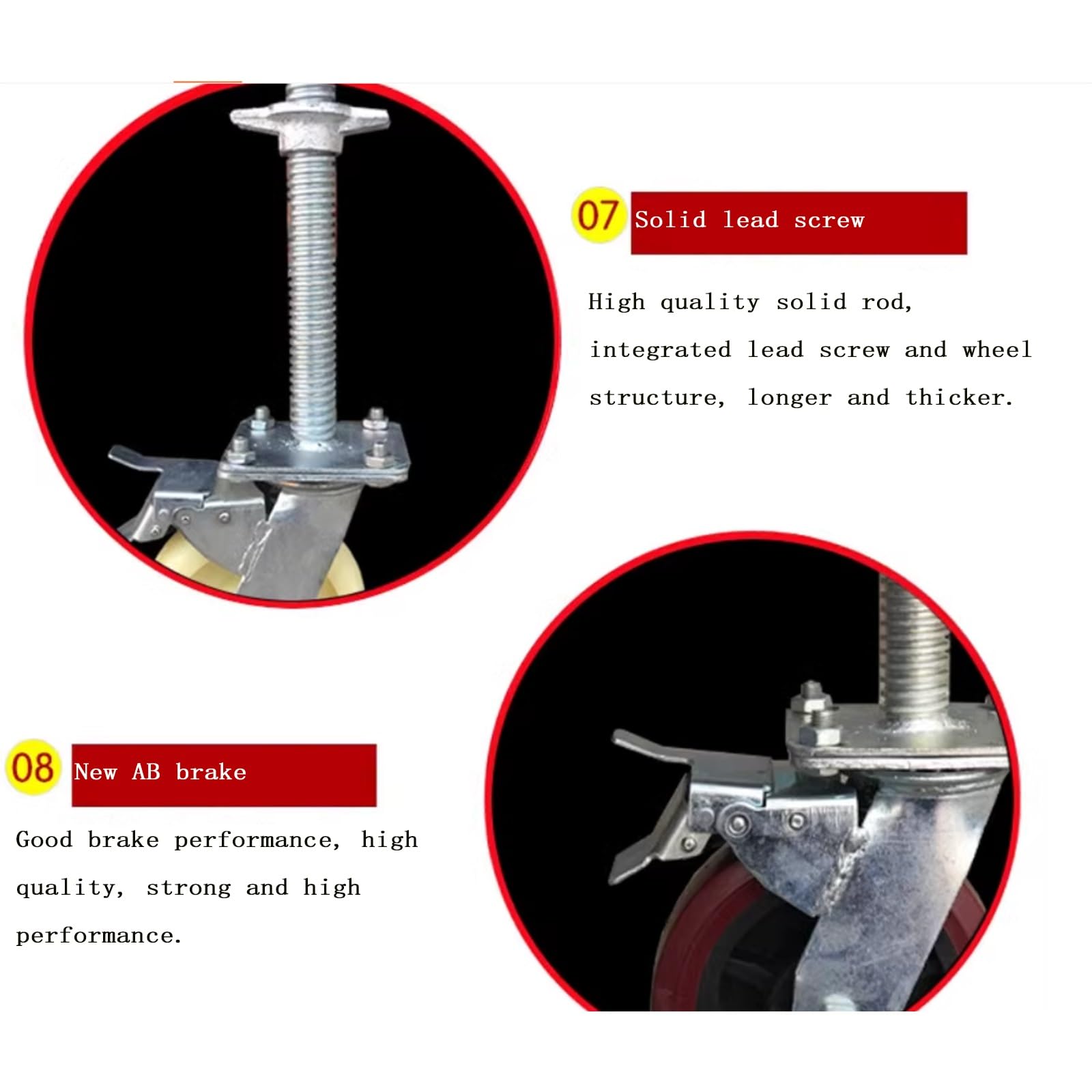 07 Solid lead screw

High quality solid rod, integrated lead screw and wheel structure, longer and thicker.

08 New AB brake

Good brake performance, high quality, strong and high performance.