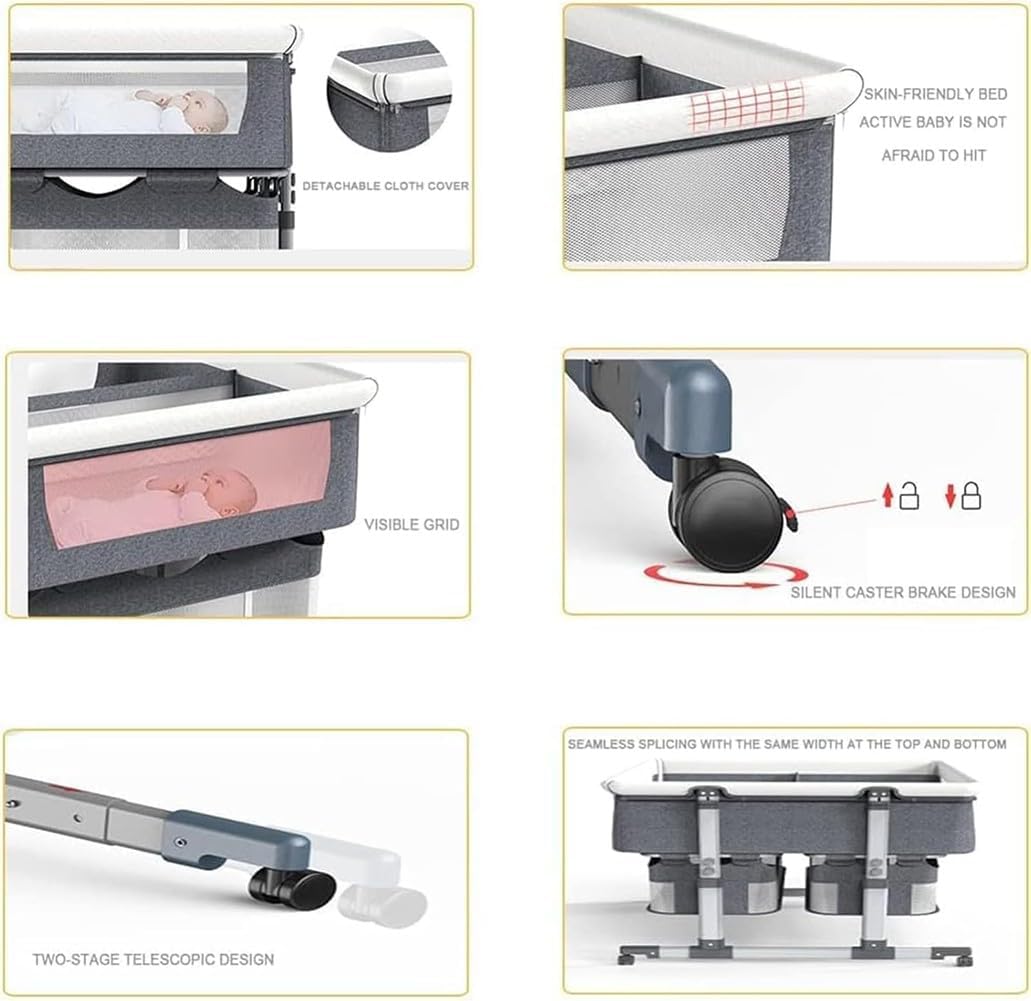 DETACHABLE CLOTH COVER

SKIN-FRIENDLY BED ACTIVE BABY IS NOT AFRAID TO HIT

VISIBLE GRID

SILENT CASTER BRAKE DESIGN

TWO-STAGE TELESCOPIC DESIGN

SEAMLESS SPLICING WITH THE SAME WIDTH AT THE TOP AND BOTTOM