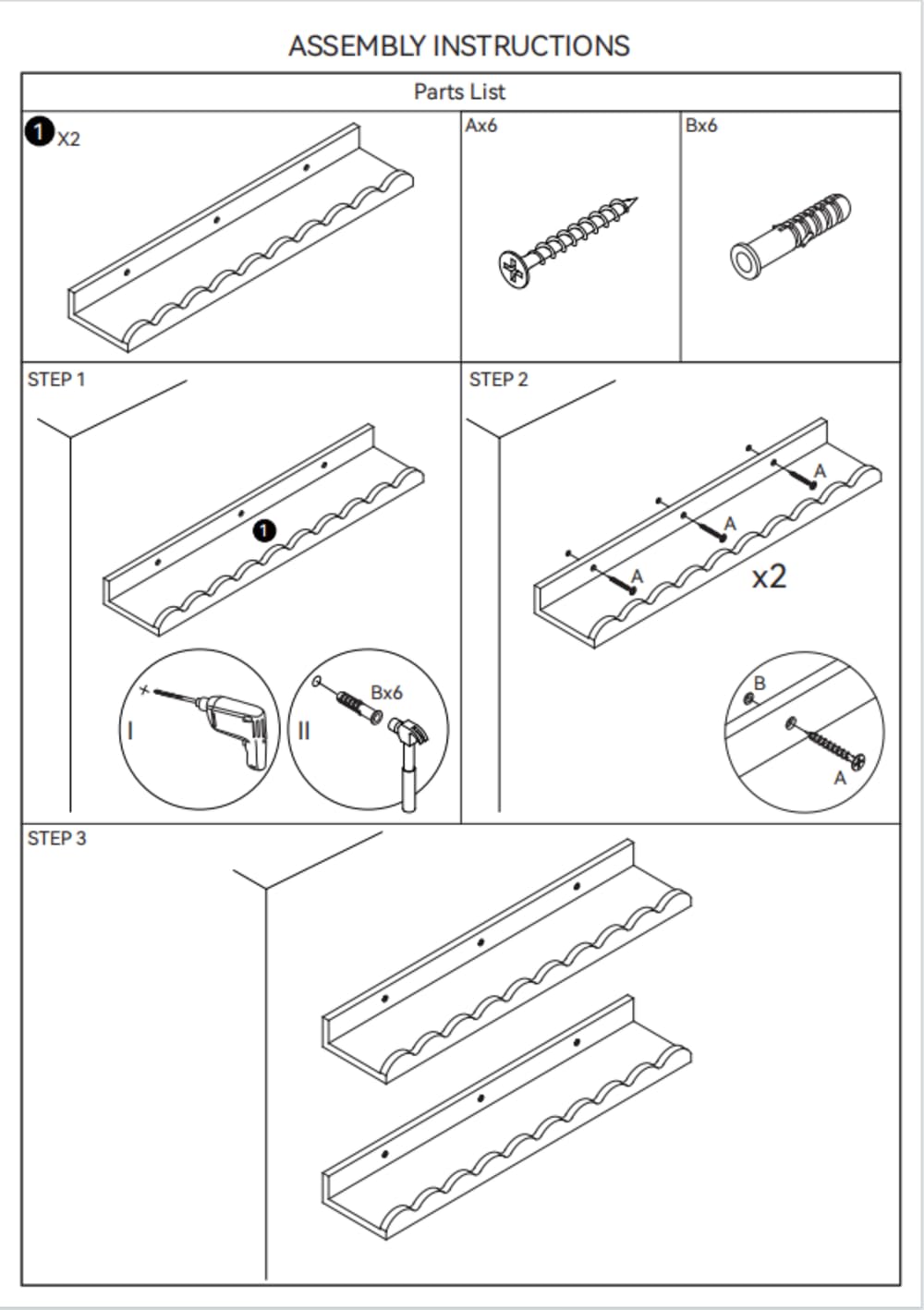 ASSEMBLY INSTRUCTIONS

Parts List

1 X2

Ax6

Bx6

STEP 1

1

I

II

Bx6

STEP 2

A

A

A

x2

B

A

STEP 3