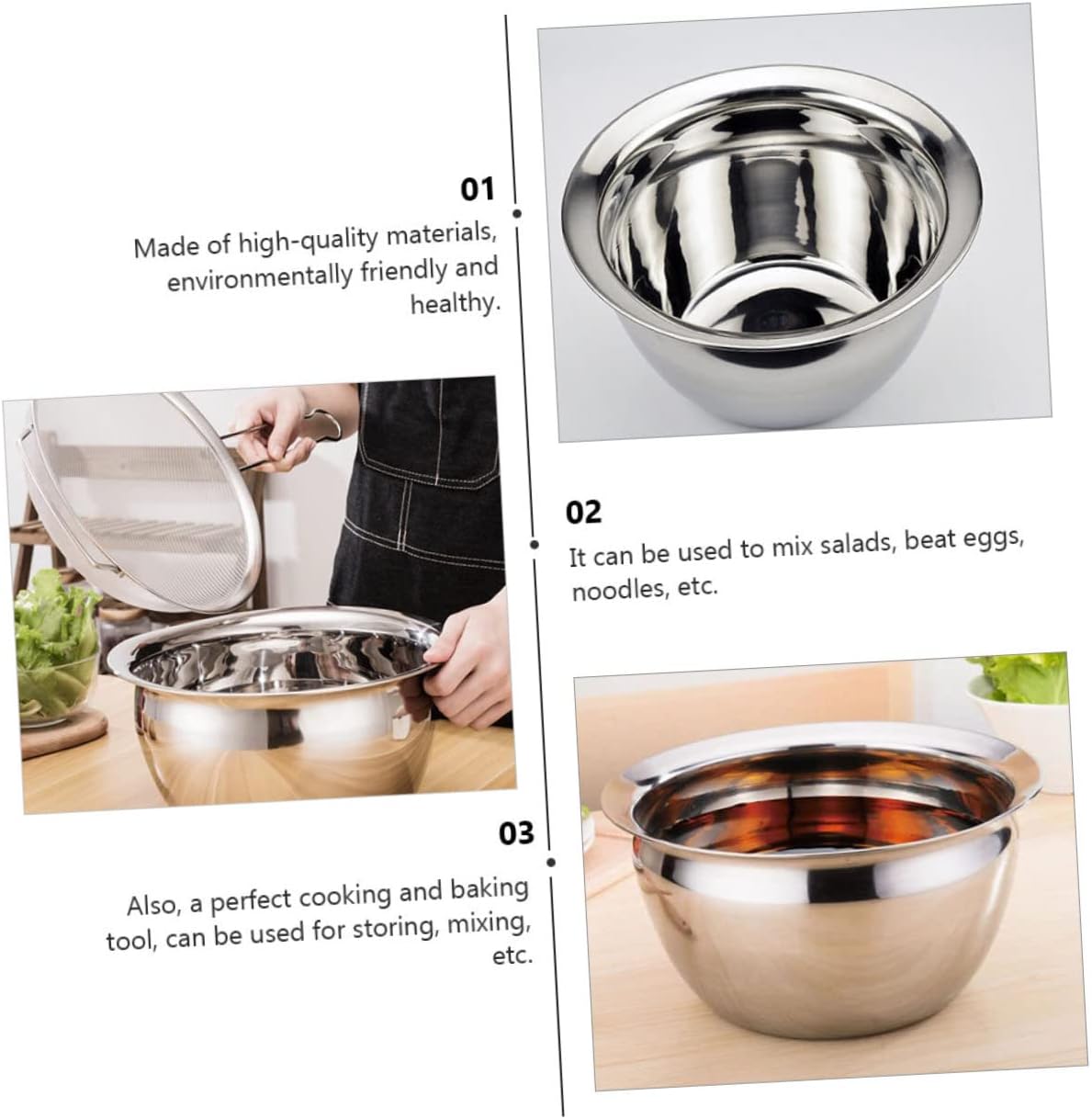 01

Made of high-quality materials, environmentally friendly and healthy.

02

It can be used to mix salads, beat eggs, noodles, etc.

03

Also, a perfect cooking and baking tool, can be used for storing, mixing, etc.