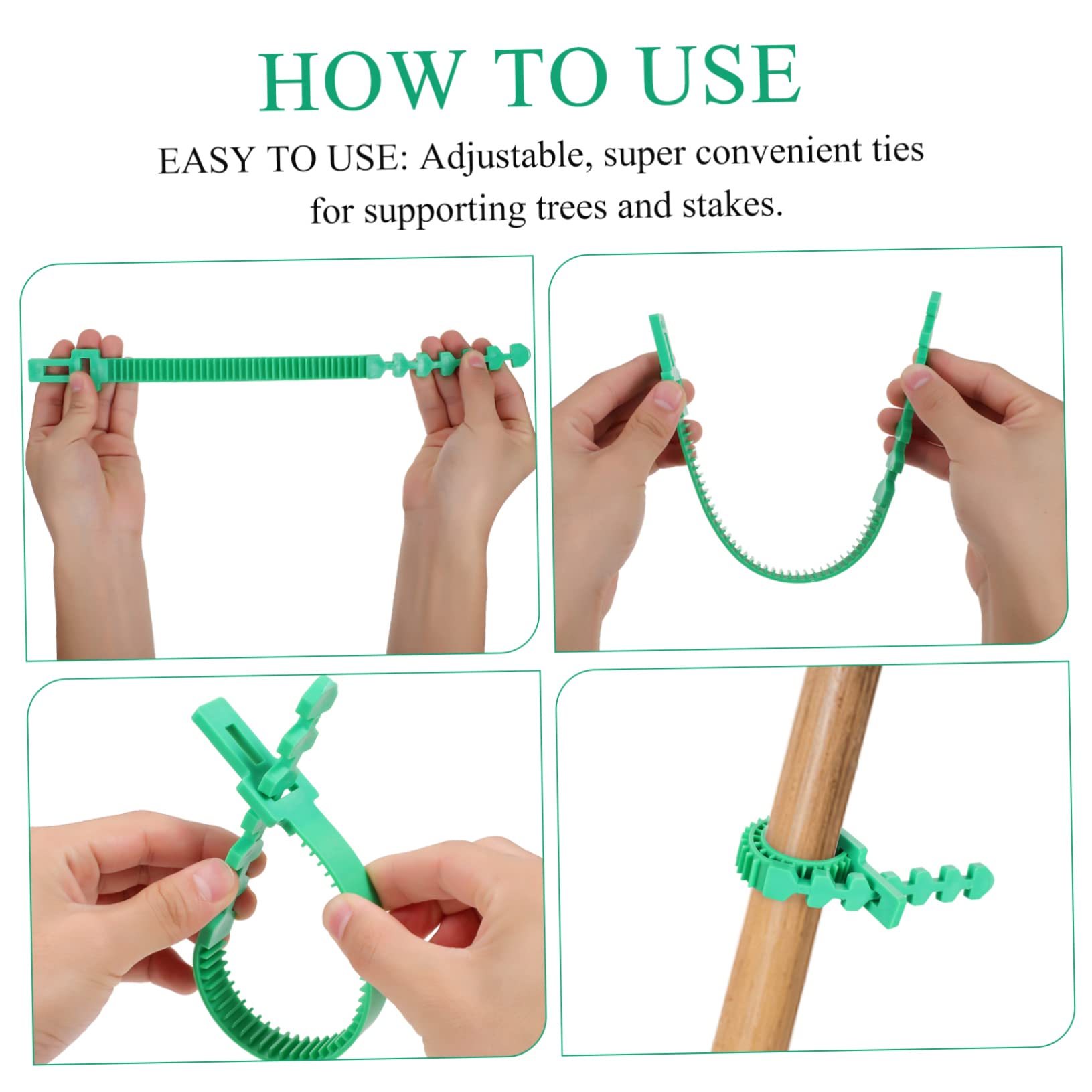 HOW TO USE

EASY TO USE: Adjustable, super convenient ties for supporting trees and stakes.