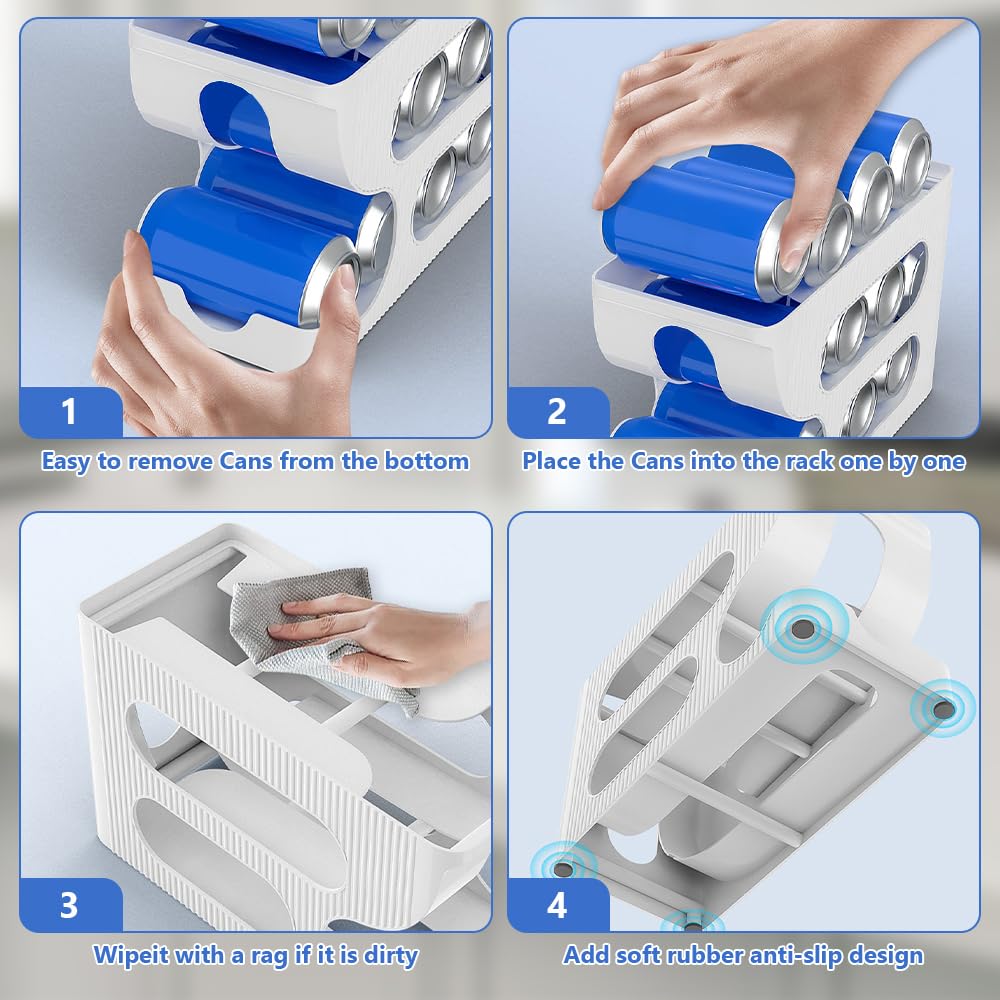 1

Easy to remove Cans from the bottom

2

Place the Cans into the rack one by one

3

Wipeit with a rag if it is dirty

4

Add soft rubber anti-slip design