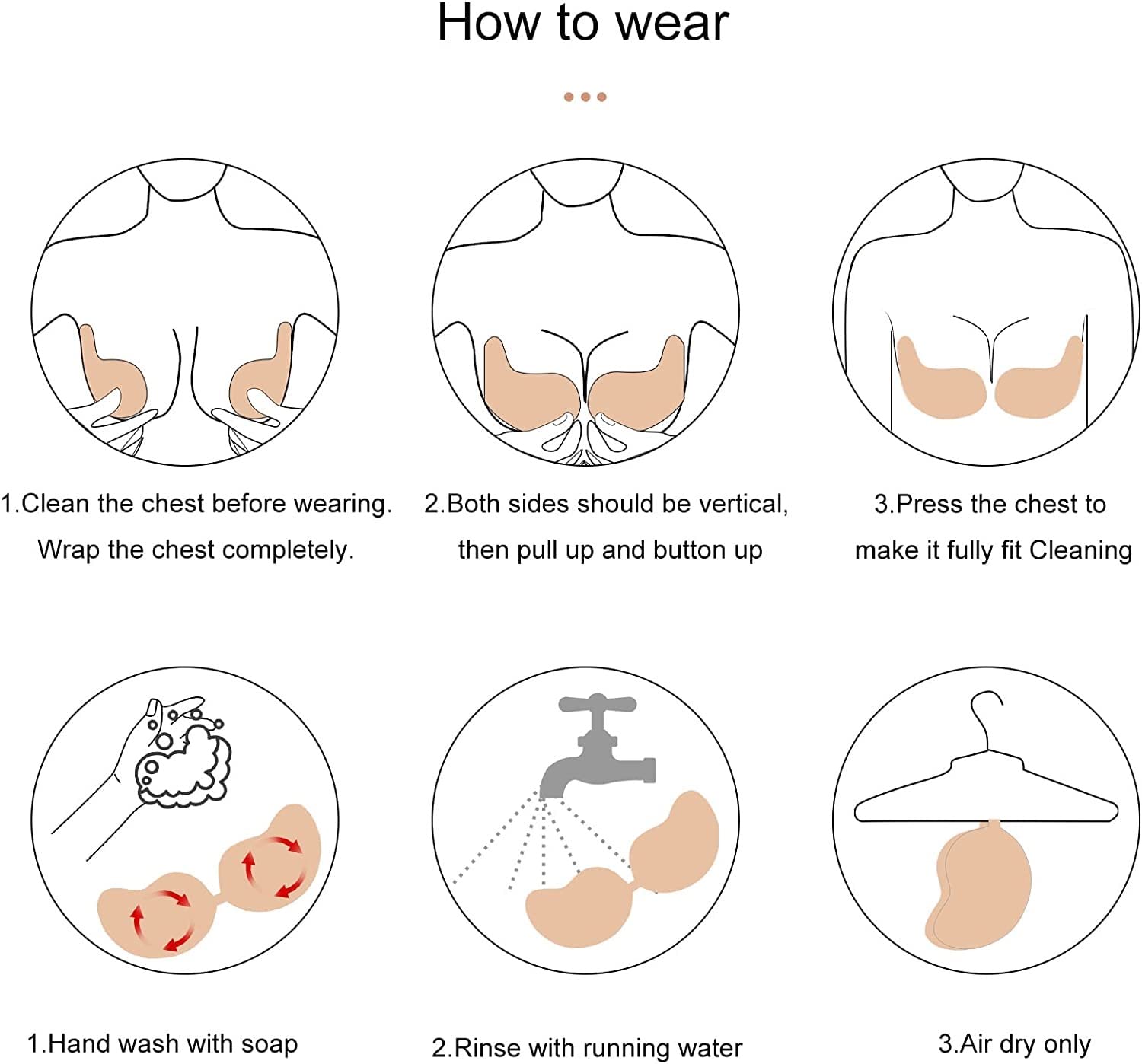 How to wear

1.Clean the chest before wearing. Wrap the chest completely.

2.Both sides should be vertical, then pull up and button up

3.Press the chest to make it fully fit Cleaning

1.Hand wash with soap

2.Rinse with running water

3.Air dry only