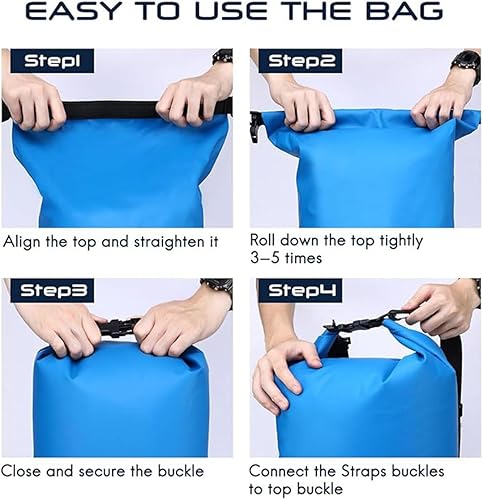 EASY TO USE THE BAG

Step1

Align the top and straighten it

Step2

Roll down the top tightly 3–5 times

Step3

Close and secure the buckle

Step4

Connect the Straps buckles to top buckle