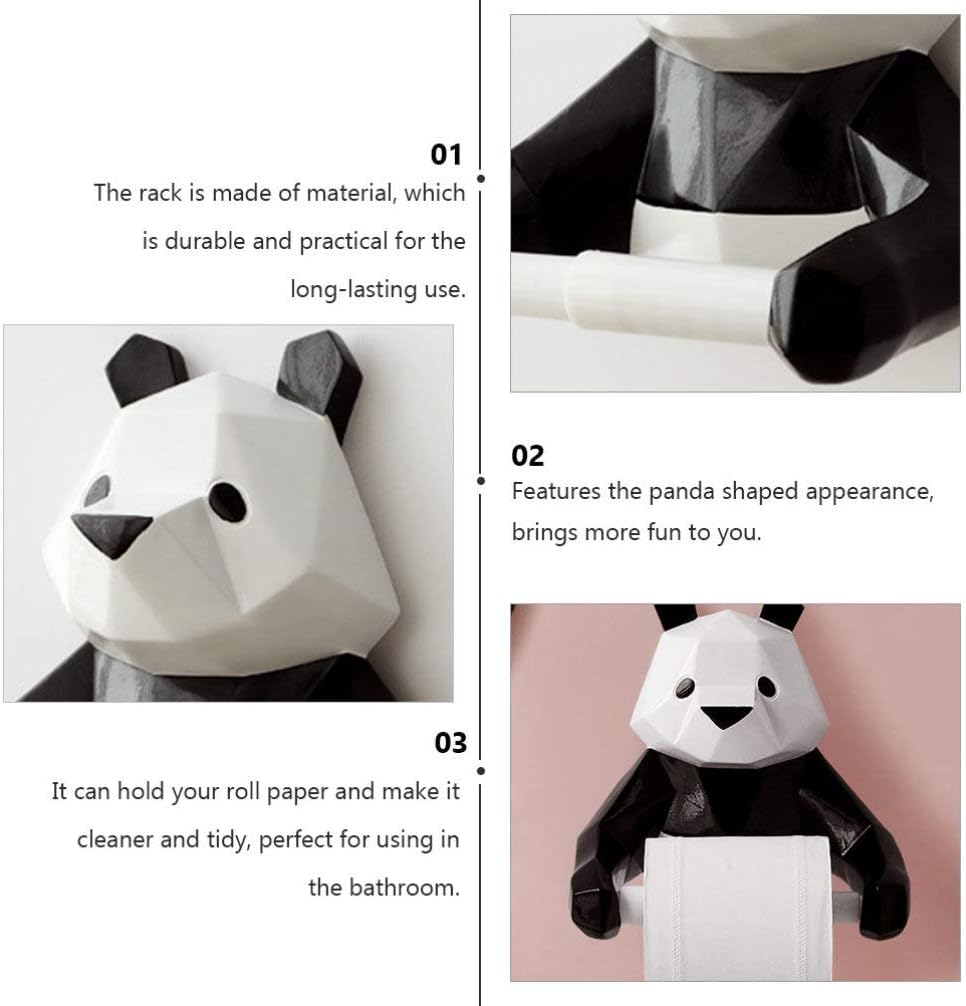 01
The rack is made of material, which is durable and practical for the long-lasting use.

02
Features the panda shaped appearance, brings more fun to you.

03
It can hold your roll paper and make it cleaner and tidy, perfect for using in the bathroom.