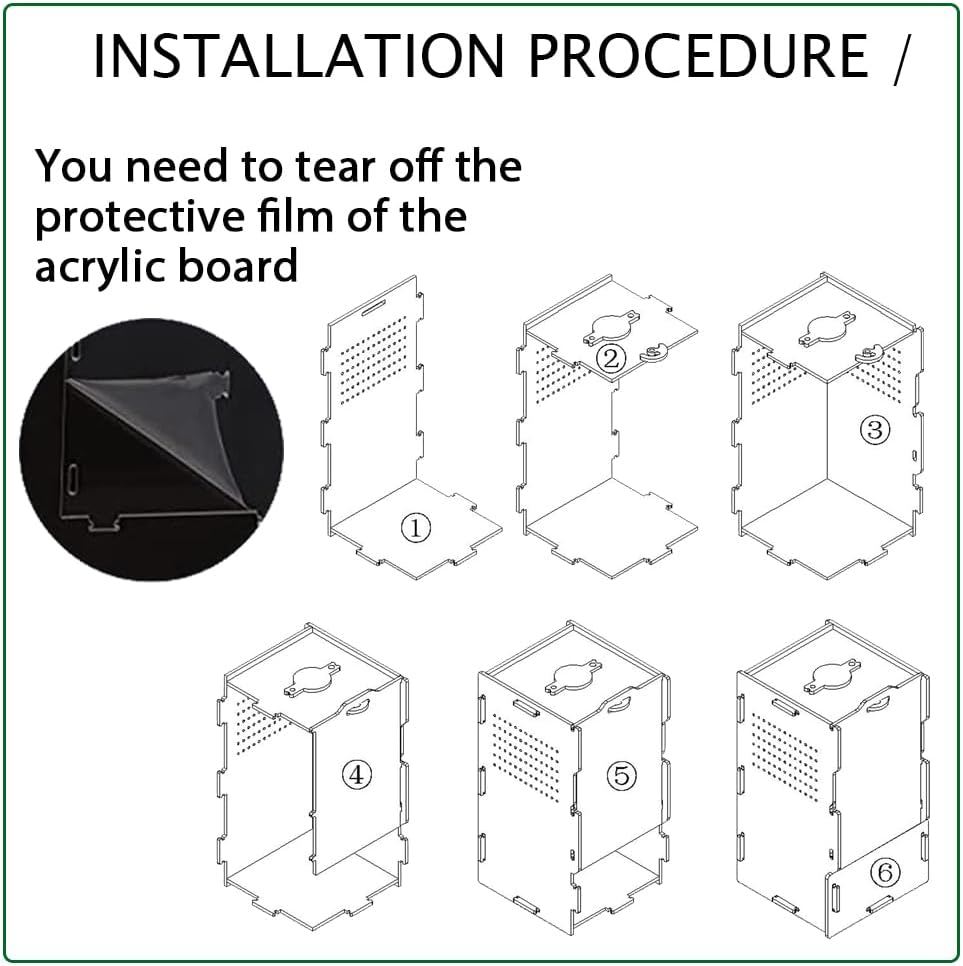 INSTALLATION PROCEDURE /

You need to tear off the protective film of the acrylic board

①

②

③

④

⑤

⑥