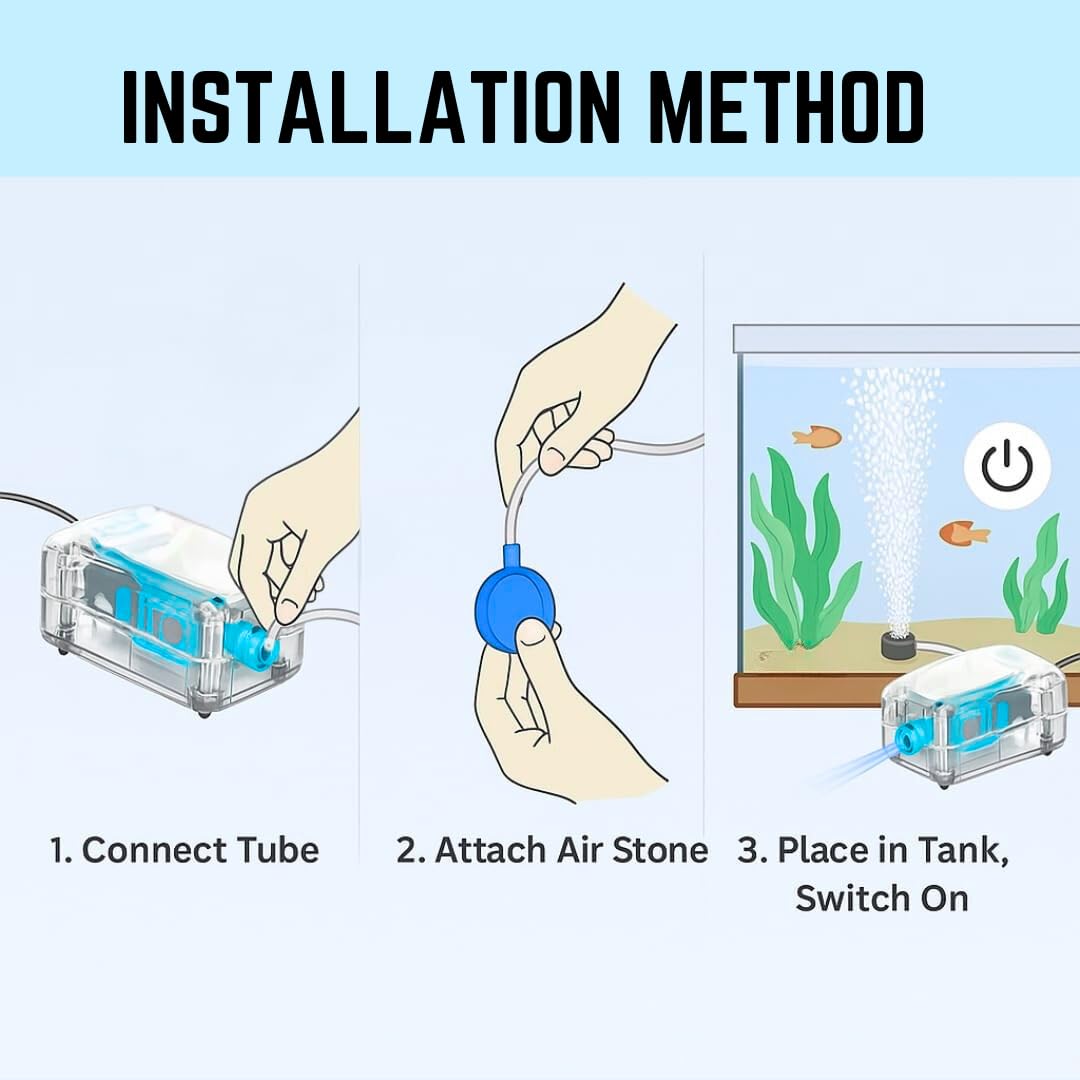 INSTALLATION METHOD

1. Connect Tube

2. Attach Air Stone

3. Place in Tank, Switch On