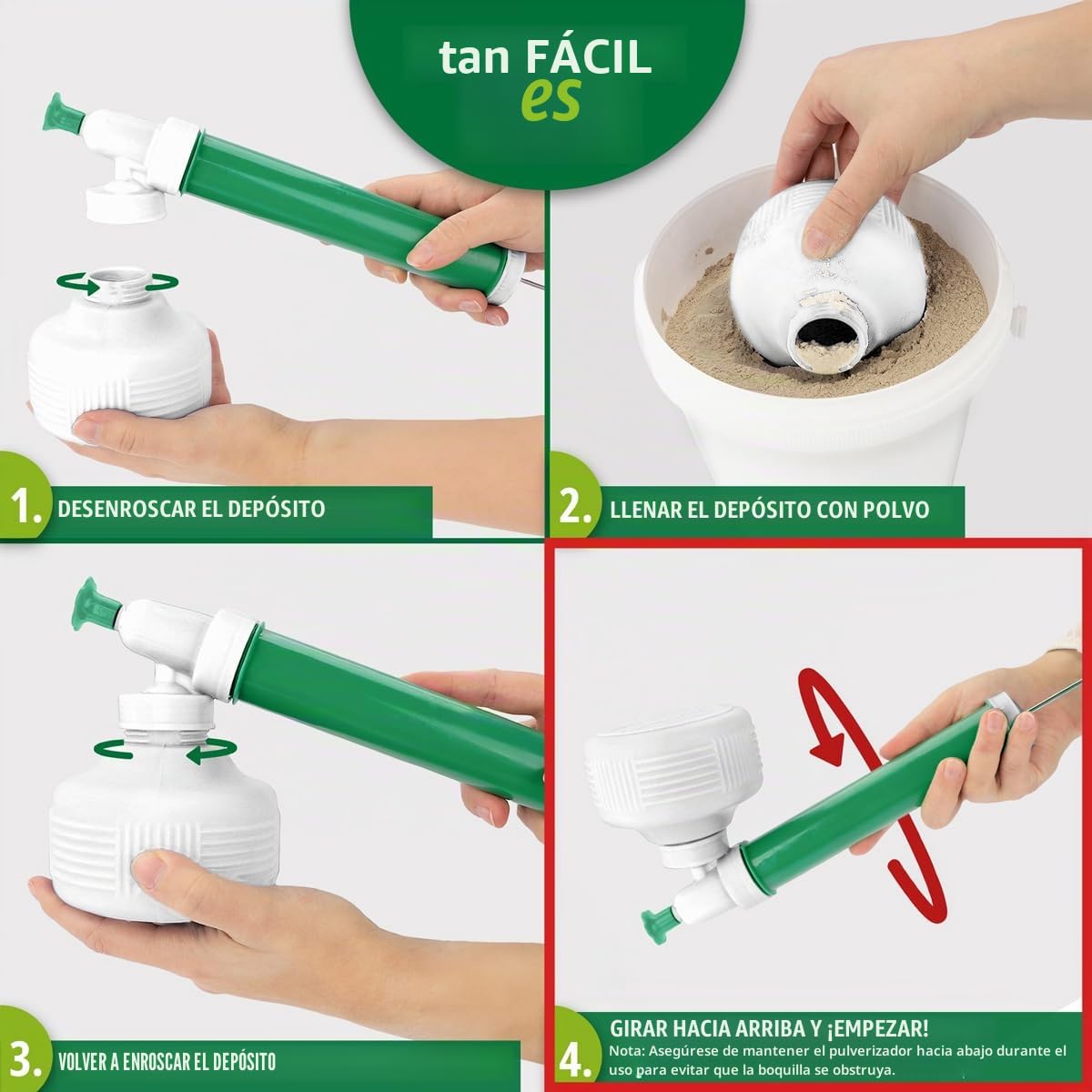 tan FÁCIL
es

1. DESENROSCAR EL DEPÓSITO

2. LLENAR EL DEPÓSITO CON POLVO

3. VOLVER A ENROSCAR EL DEPÓSITO

4. GIRAR HACIA ARRIBA Y ¡EMPEZAR!
Nota: Asegúrese de mantener el pulverizador hacia abajo durante el uso para evitar que la boquilla se obstruya.