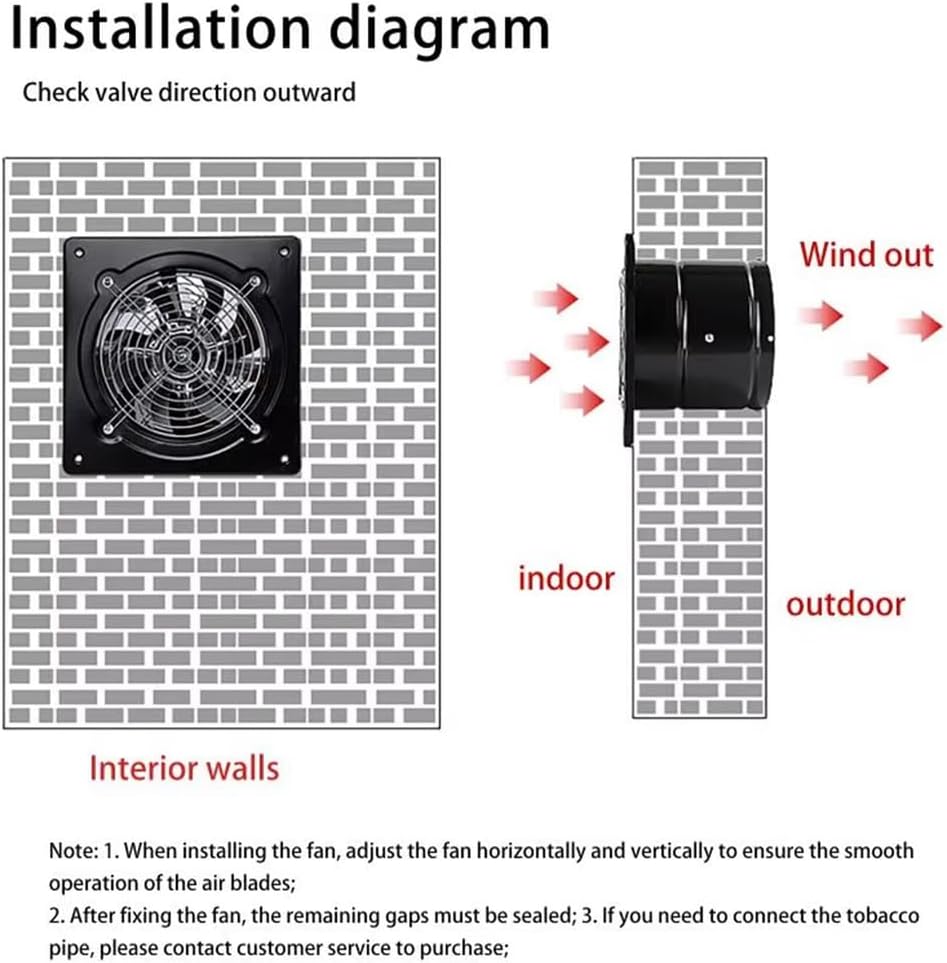 Installation diagram

Check valve direction outward

Wind out

indoor

outdoor

Interior walls

Note: 1. When installing the fan, adjust the fan horizontally and vertically to ensure the smooth operation of the air blades;
2. After fixing the fan, the remaining gaps must be sealed; 3. If you need to connect the tobacco pipe, please contact customer service to purchase;