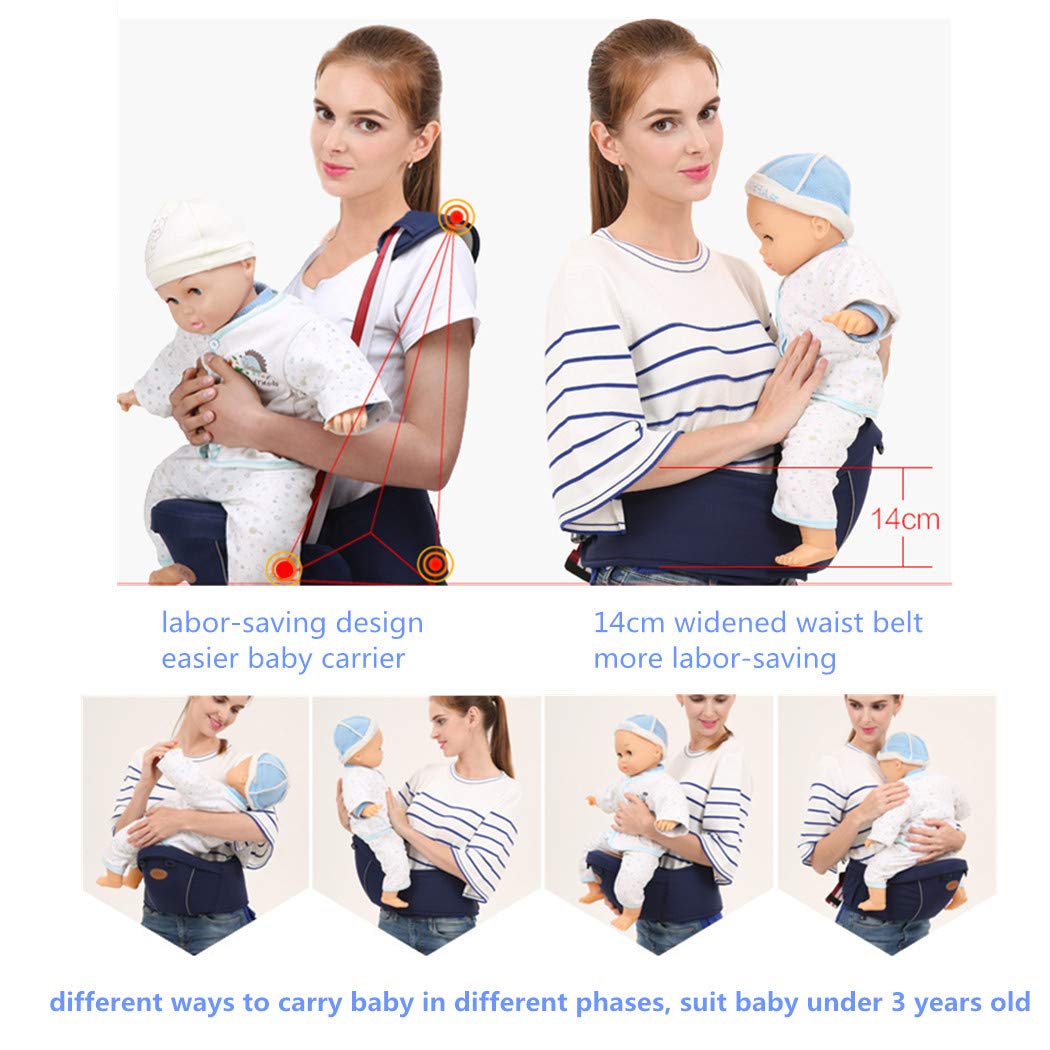 14cm

labor-saving design
easier baby carrier

14cm widened waist belt
more labor-saving

different ways to carry baby in different phases, suit baby under 3 years old