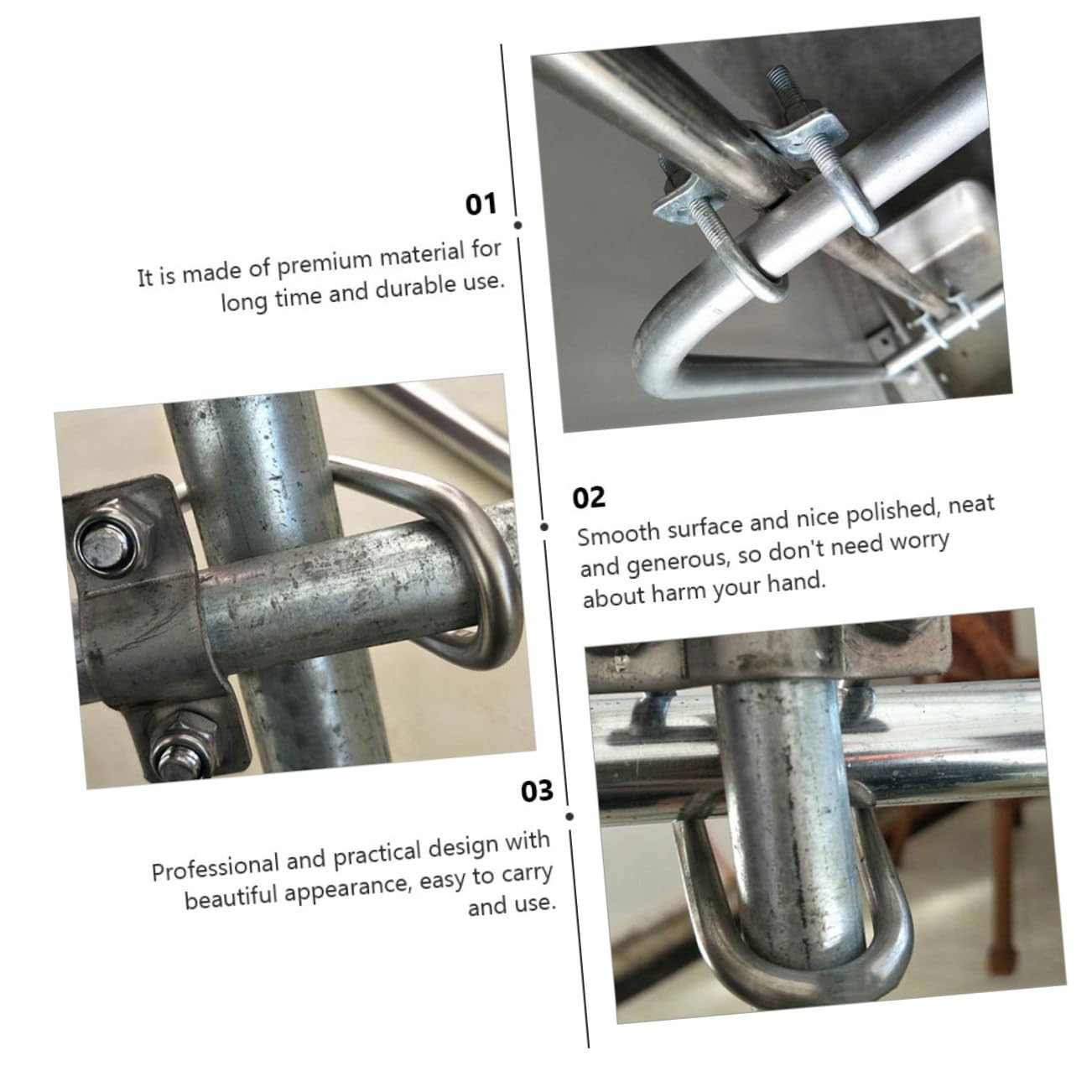 01

It is made of premium material for long time and durable use.

02

Smooth surface and nice polished, neat and generous, so don't need worry about harm your hand.

03

Professional and practical design with beautiful appearance, easy to carry and use.