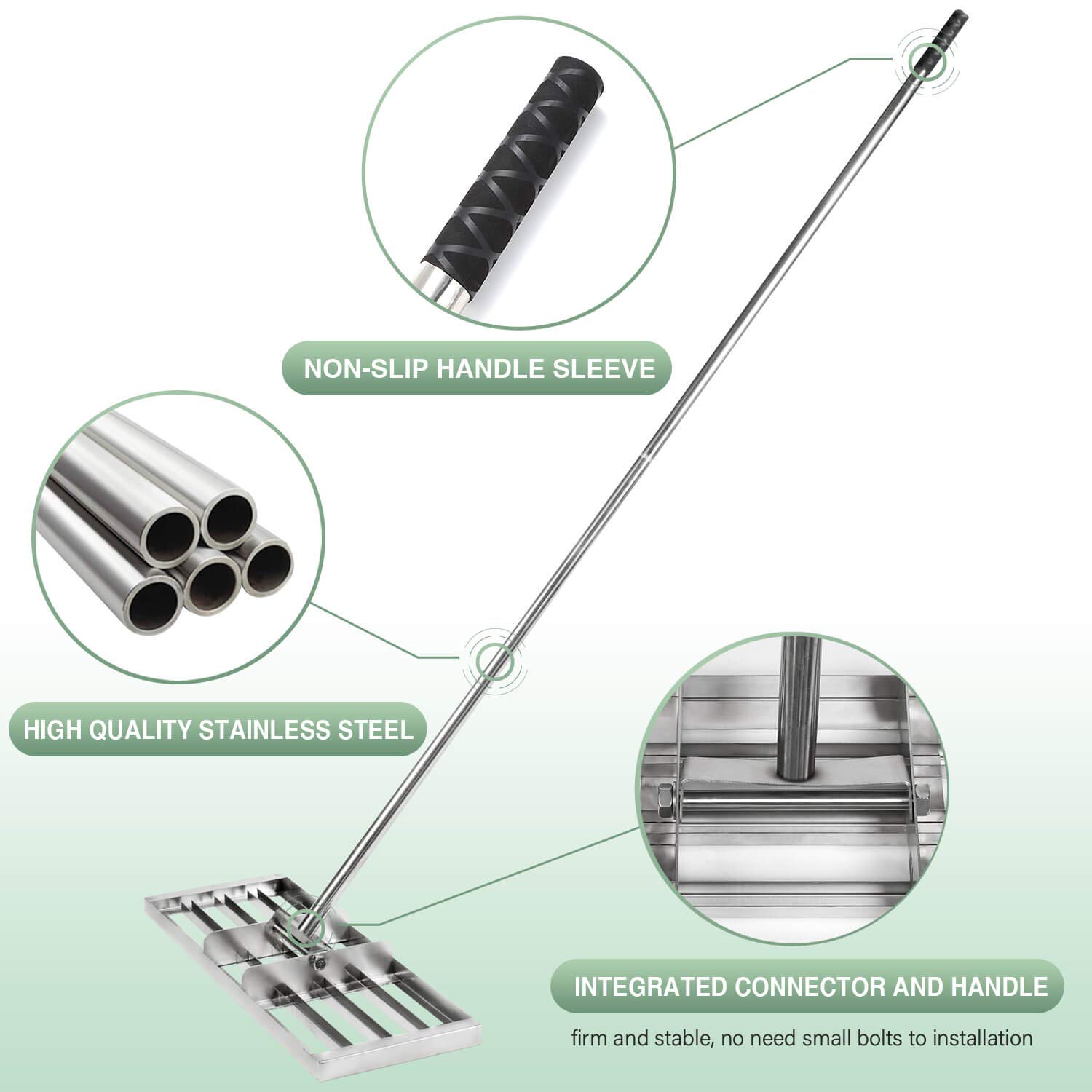 NON-SLIP HANDLE SLEEVE

HIGH QUALITY STAINLESS STEEL

INTEGRATED CONNECTOR AND HANDLE

firm and stable, no need small bolts to installation