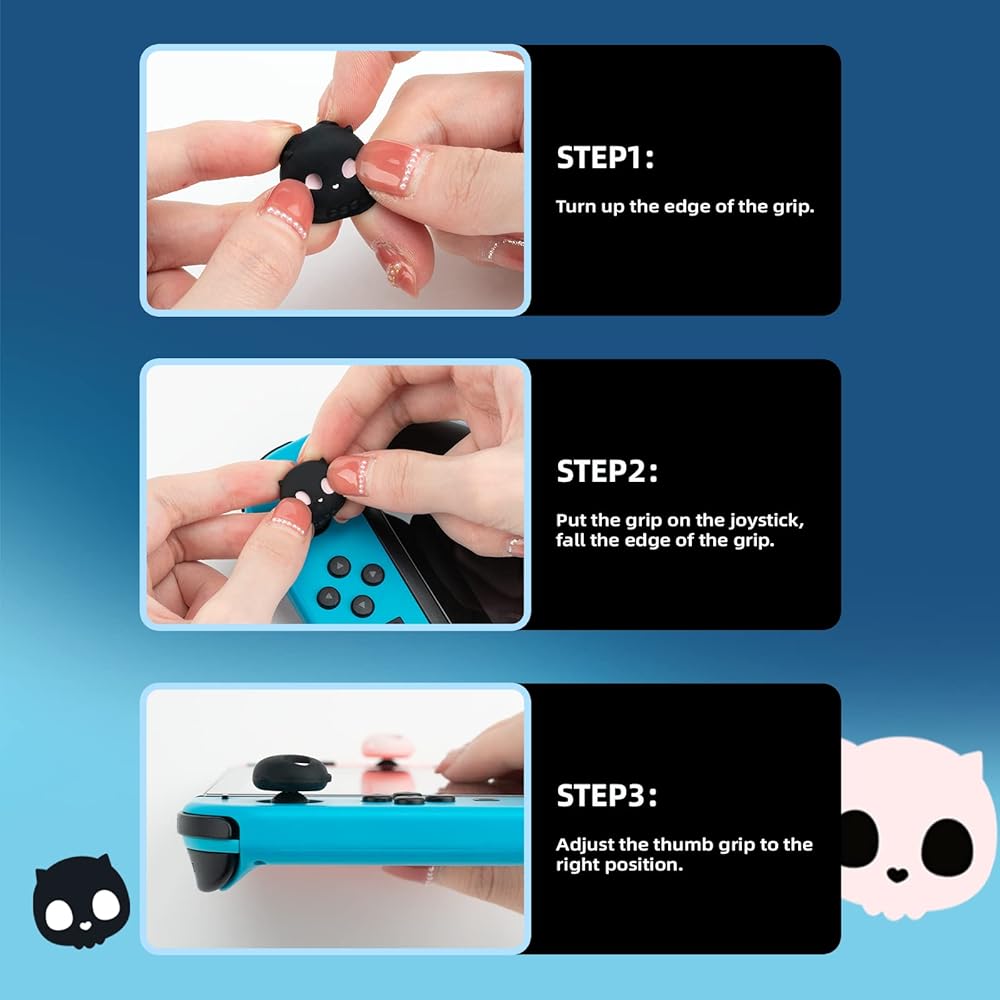 STEP1:

Turn up the edge of the grip.

STEP2:

Put the grip on the joystick, fall the edge of the grip.

STEP3:

Adjust the thumb grip to the right position.