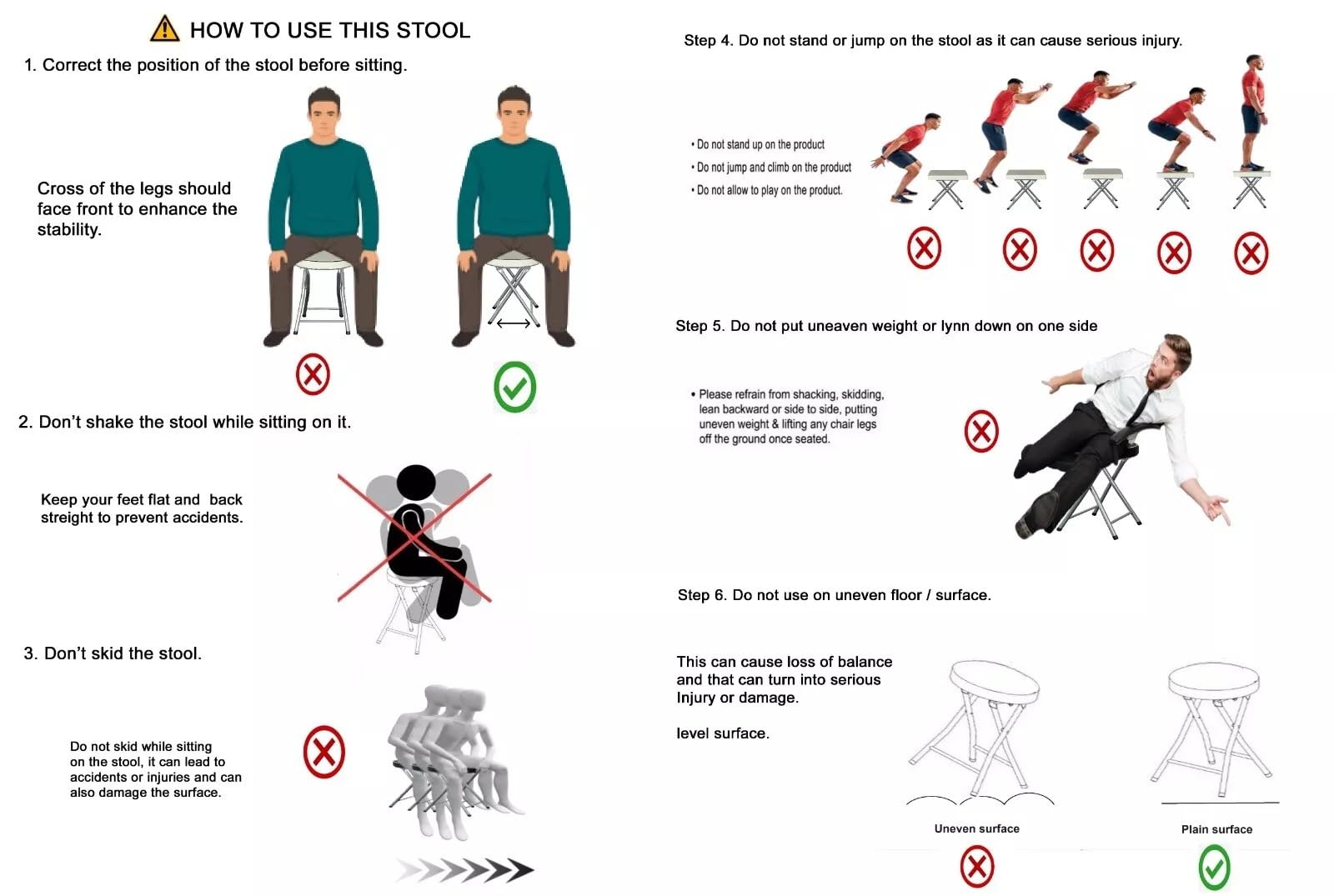 HOW TO USE THIS STOOL

1. Correct the position of the stool before sitting.

Cross of the legs should face front to enhance the stability.

2. Don't shake the stool while sitting on it.

Keep your feet flat and back streight to prevent accidents.

3. Don't skid the stool.

Do not skid while sitting on the stool, it can lead to accidents or injuries and can also damage the surface.

Step 4. Do not stand or jump on the stool as it can cause serious injury.

• Do not stand up on the product
• Do not jump and climb on the product
• Do not allow to play on the product.

Step 5. Do not put uneaven weight or lynn down on one side

• Please refrain from shacking, skidding, lean backward or side to side, putting uneven weight & lifting any chair legs off the ground once seated.

Step 6. Do not use on uneven floor / surface.

This can cause loss of balance and that can turn into serious Injury or damage.

level surface.

Uneven surface

Plain surface