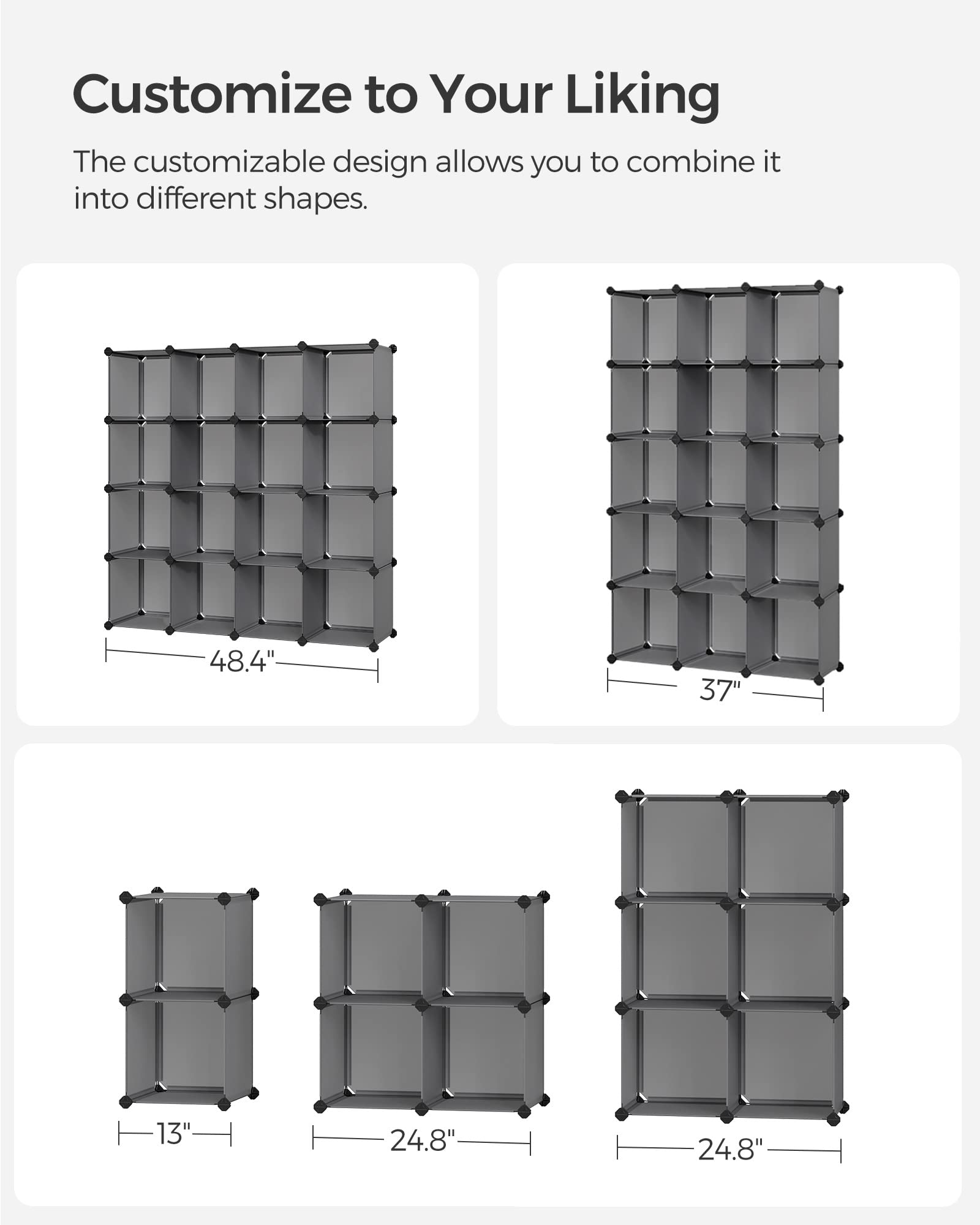 Customize to Your Liking

The customizable design allows you to combine it into different shapes.

48.4"

37"

13"

24.8"

24.8"