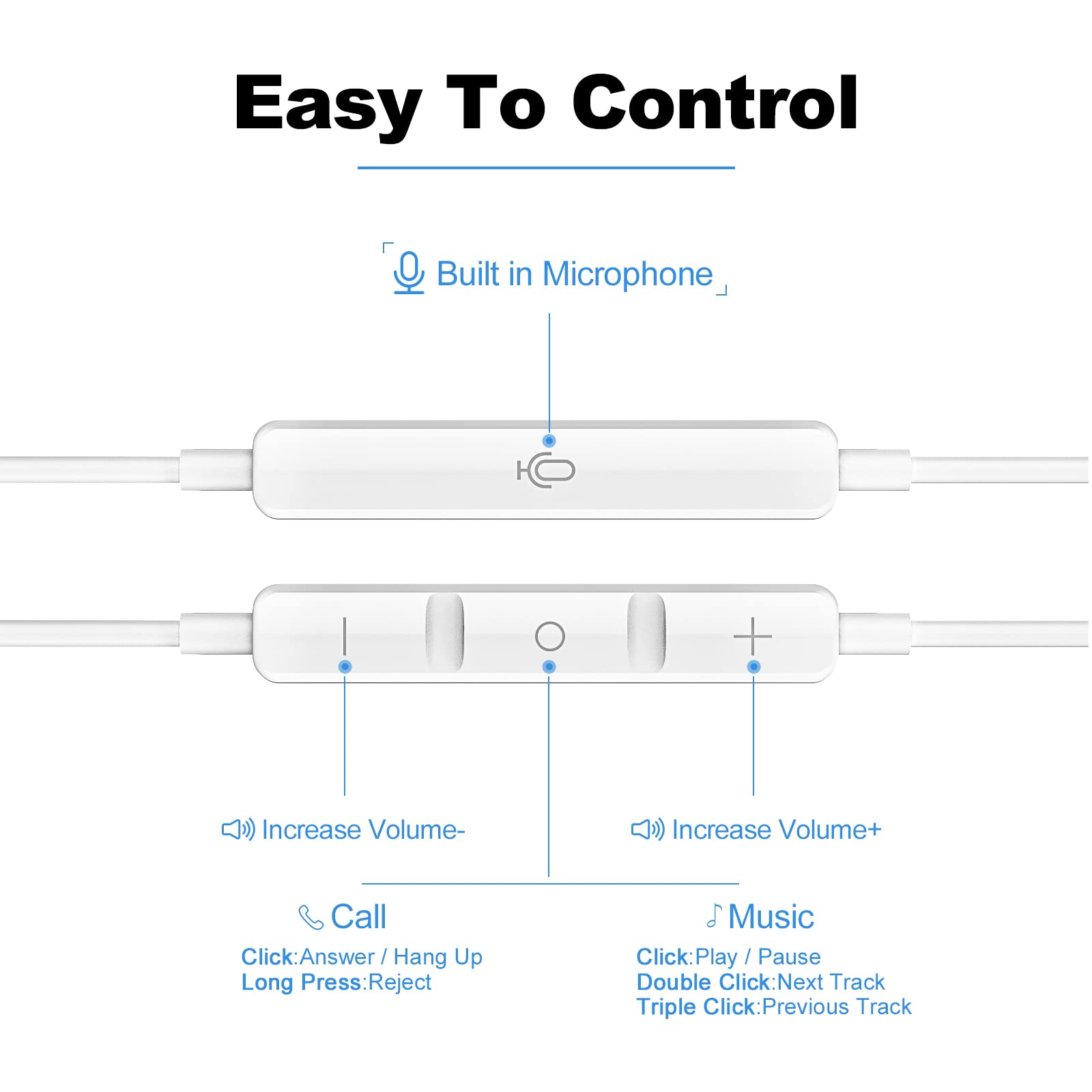 Easy To Control

Built in Microphone

Increase Volume-

Increase Volume+

Call

Click:Answer / Hang Up
Long Press:Reject

Music

Click:Play / Pause
Double Click:Next Track
Triple Click:Previous Track