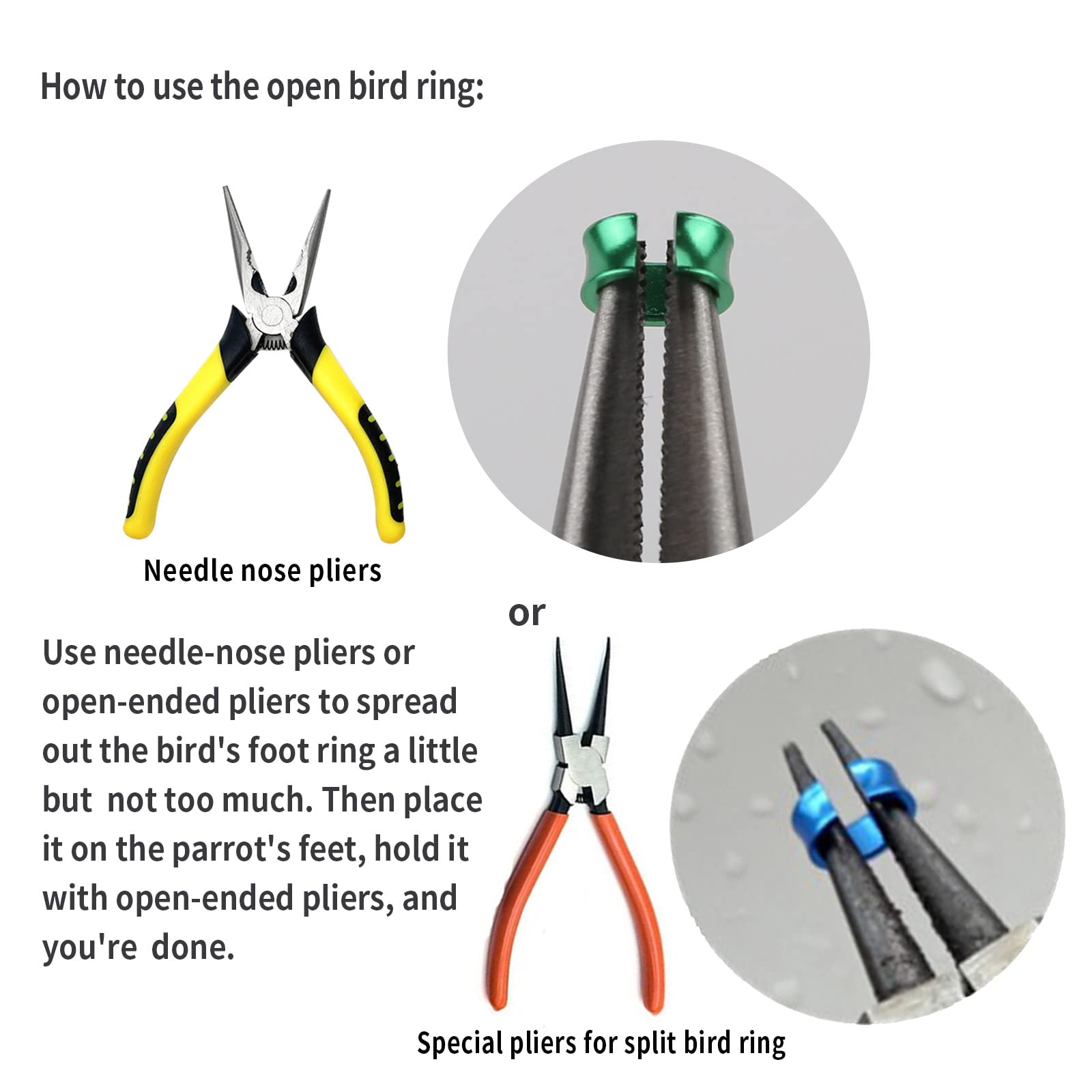 How to use the open bird ring:

Needle nose pliers

or

Use needle-nose pliers or open-ended pliers to spread out the bird's foot ring a little but  not too much. Then place it on the parrot's feet, hold it with open-ended pliers, and you're  done.

Special pliers for split bird ring