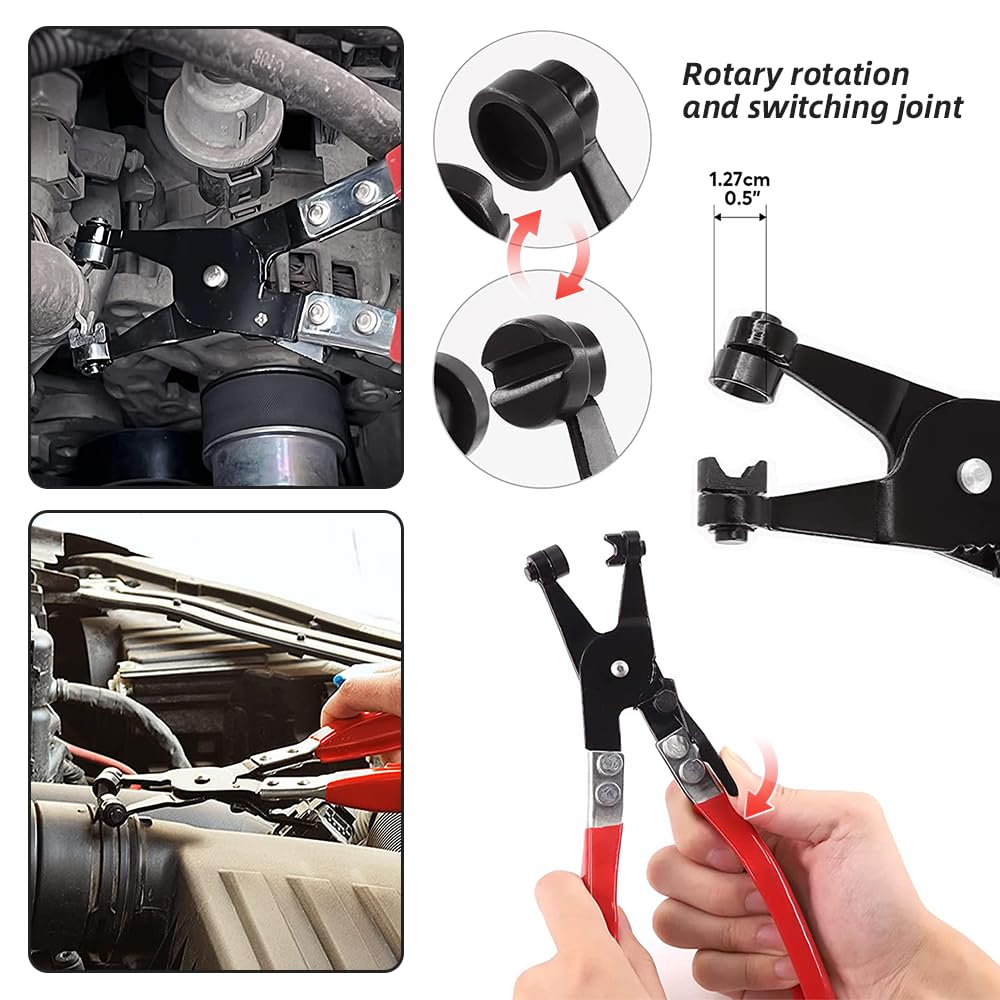 Rotary rotation and switching joint

1.27cm
0.5"