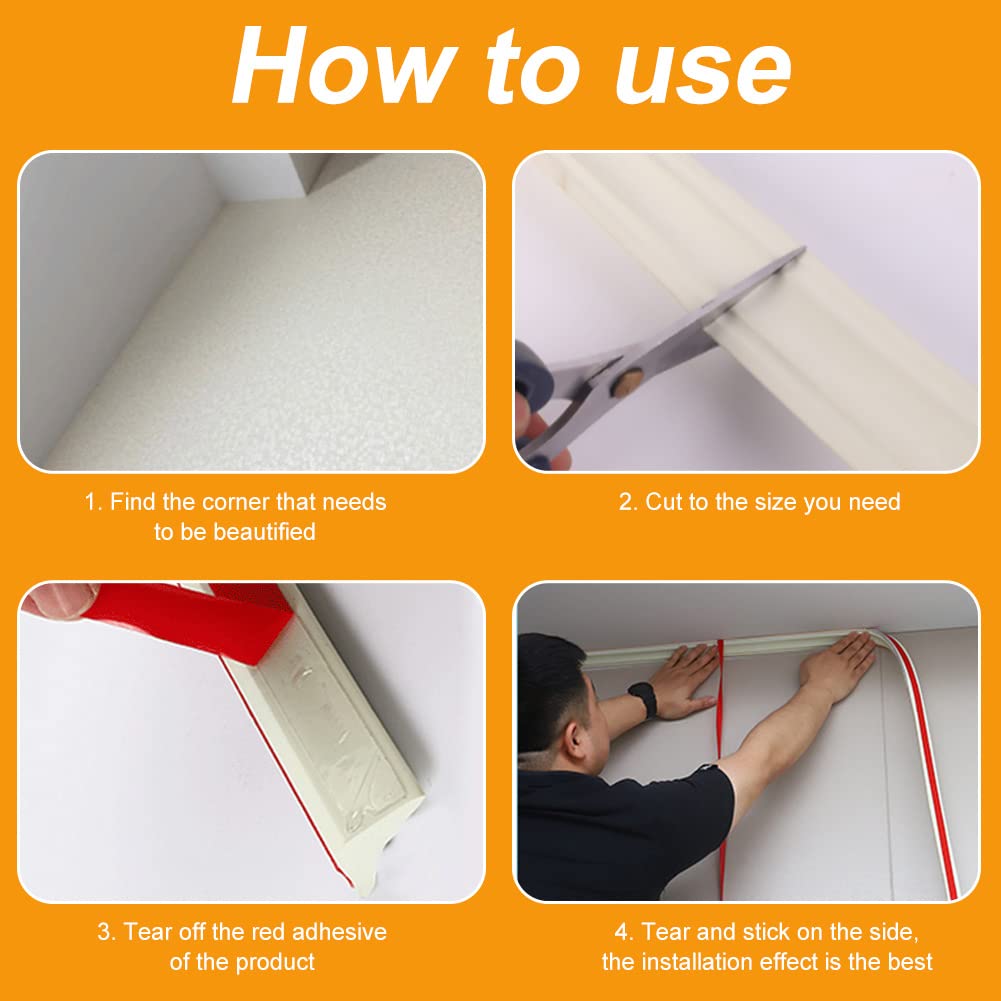 How to use

1. Find the corner that needs to be beautified

2. Cut to the size you need

3. Tear off the red adhesive of the product

4. Tear and stick on the side, the installation effect is the best