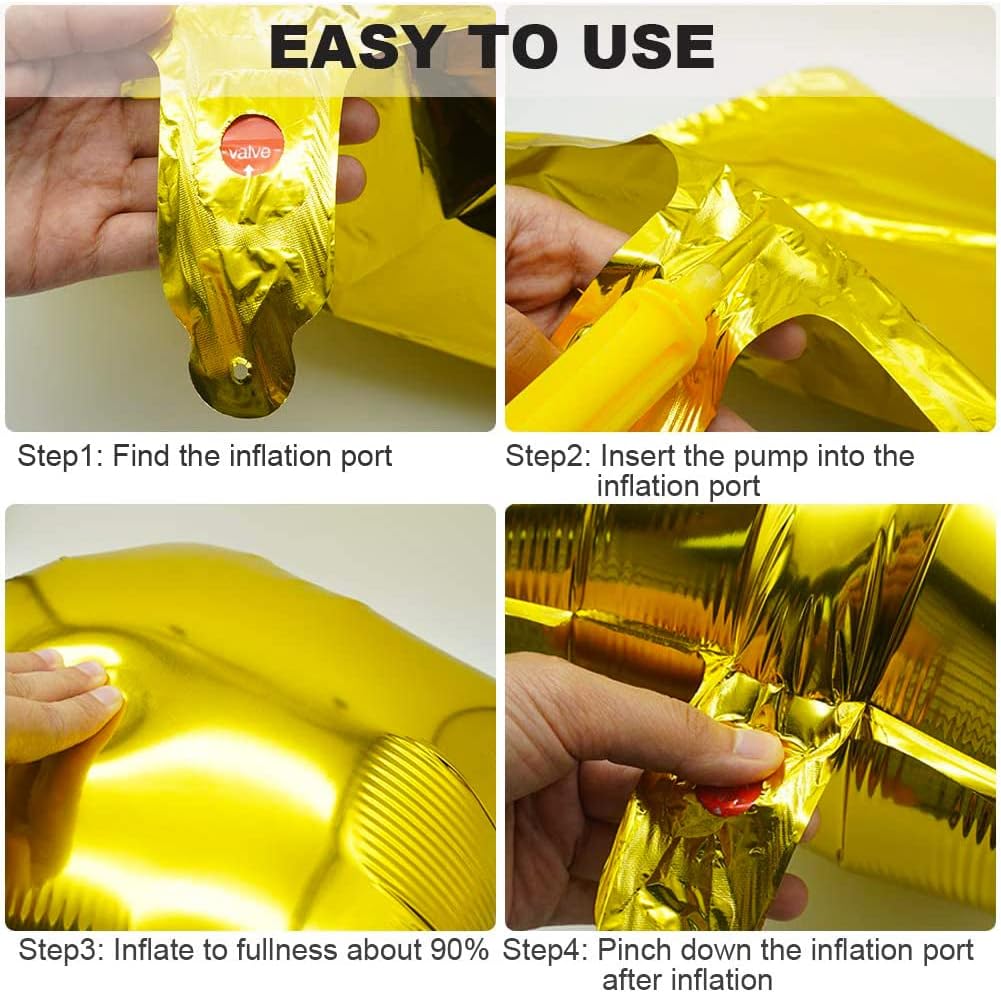 EASY TO USE

valve

Step1: Find the inflation port

Step2: Insert the pump into the inflation port

Step3: Inflate to fullness about 90%

Step4: Pinch down the inflation port after inflation